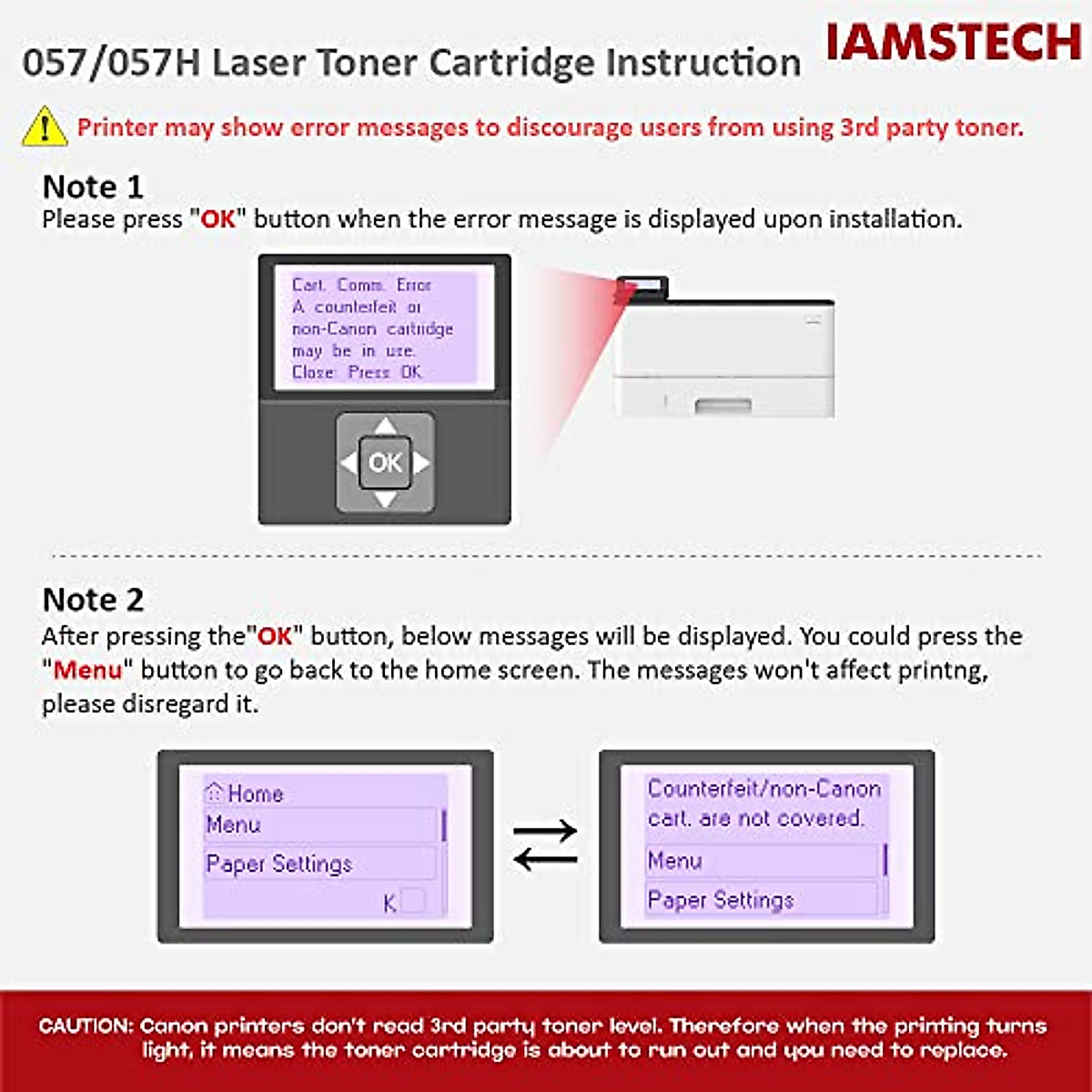 057/057H Laser Toner Cartridge Instruction

IAMSTECH

Printer may show error messages to discourage users from using 3rd party toner.

Note 1
Please press "OK" button when the error message is displayed upon installation.

Cart. Comm. Error
A counterfeit or non-Canon cartridge may be in use.
Close: Press OK.

OK

Note 2
After pressing the"OK" button, below messages will be displayed. You could press the "Menu" button to go back to the home screen. The messages won't affect printng, please disregard it.

Home
Menu
Paper Settings
K

Counterfeit/non-Canon cart. are not covered.
Menu
Paper Settings

CAUTION: Canon printers don't read 3rd party toner level. Therefore when the printing turns light, it means the toner cartridge is about to run out and you need to replace.