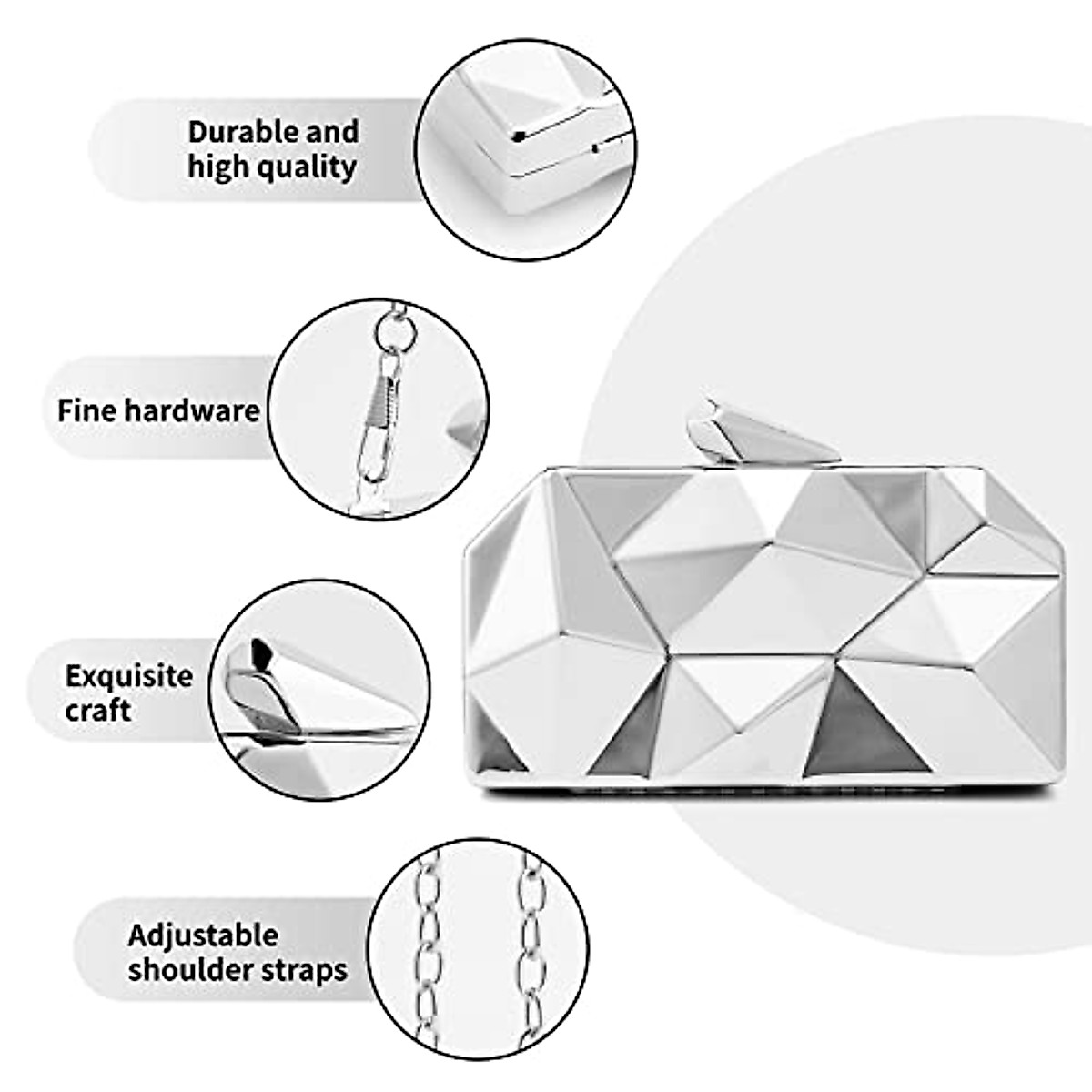 Durable and high quality

Fine hardware

Exquisite craft

Adjustable shoulder straps