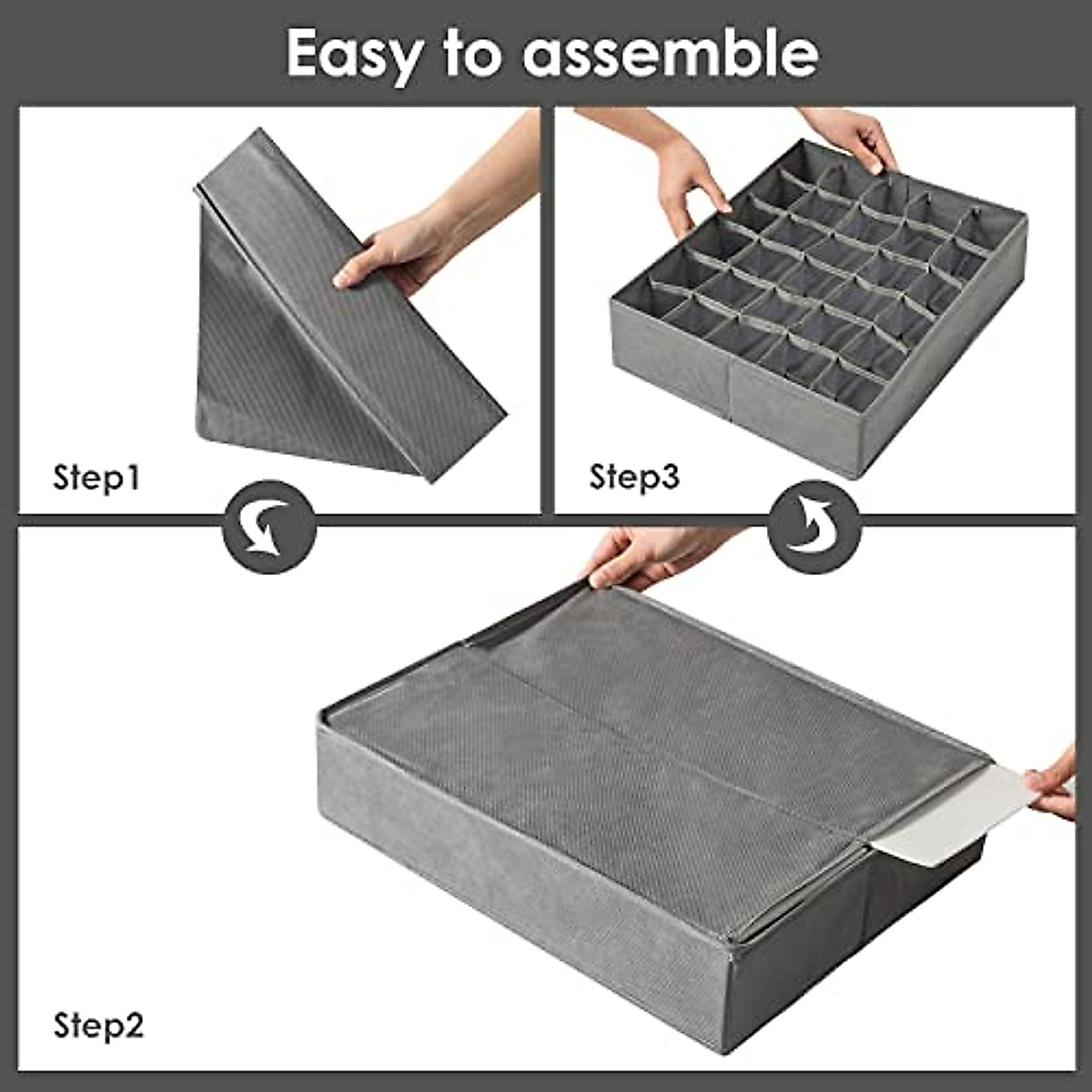 Easy to assemble

Step1

Step3

Step2