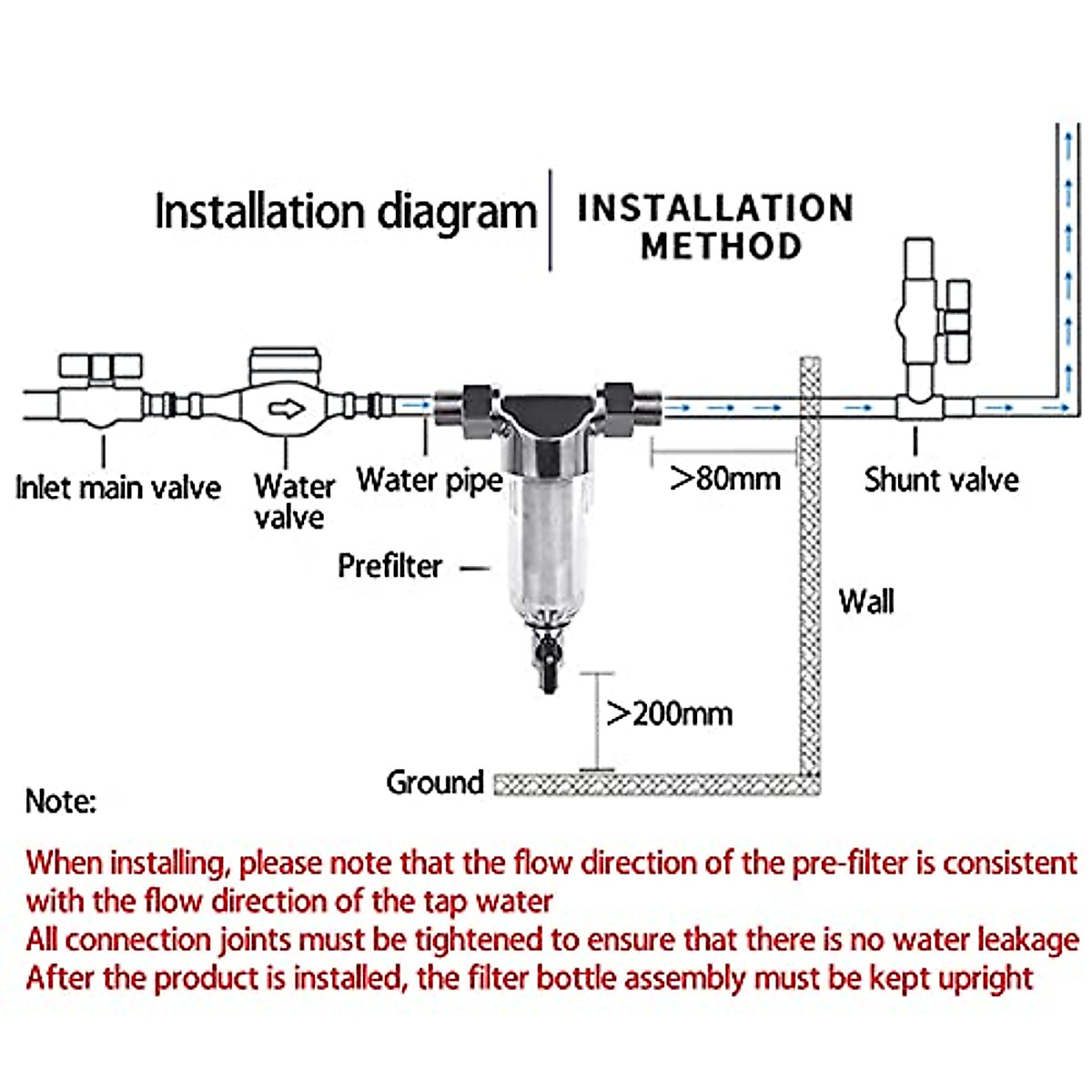 Installation diagram

INSTALLATION METHOD

Inlet main valve

Water valve

Water pipe

>80mm

Shunt valve

Prefilter

Wall

>200mm

Ground

Note:

When installing, please note that the flow direction of the pre-filter is consistent with the flow direction of the tap water
All connection joints must be tightened to ensure that there is no water leakage
After the product is installed, the filter bottle assembly must be kept upright