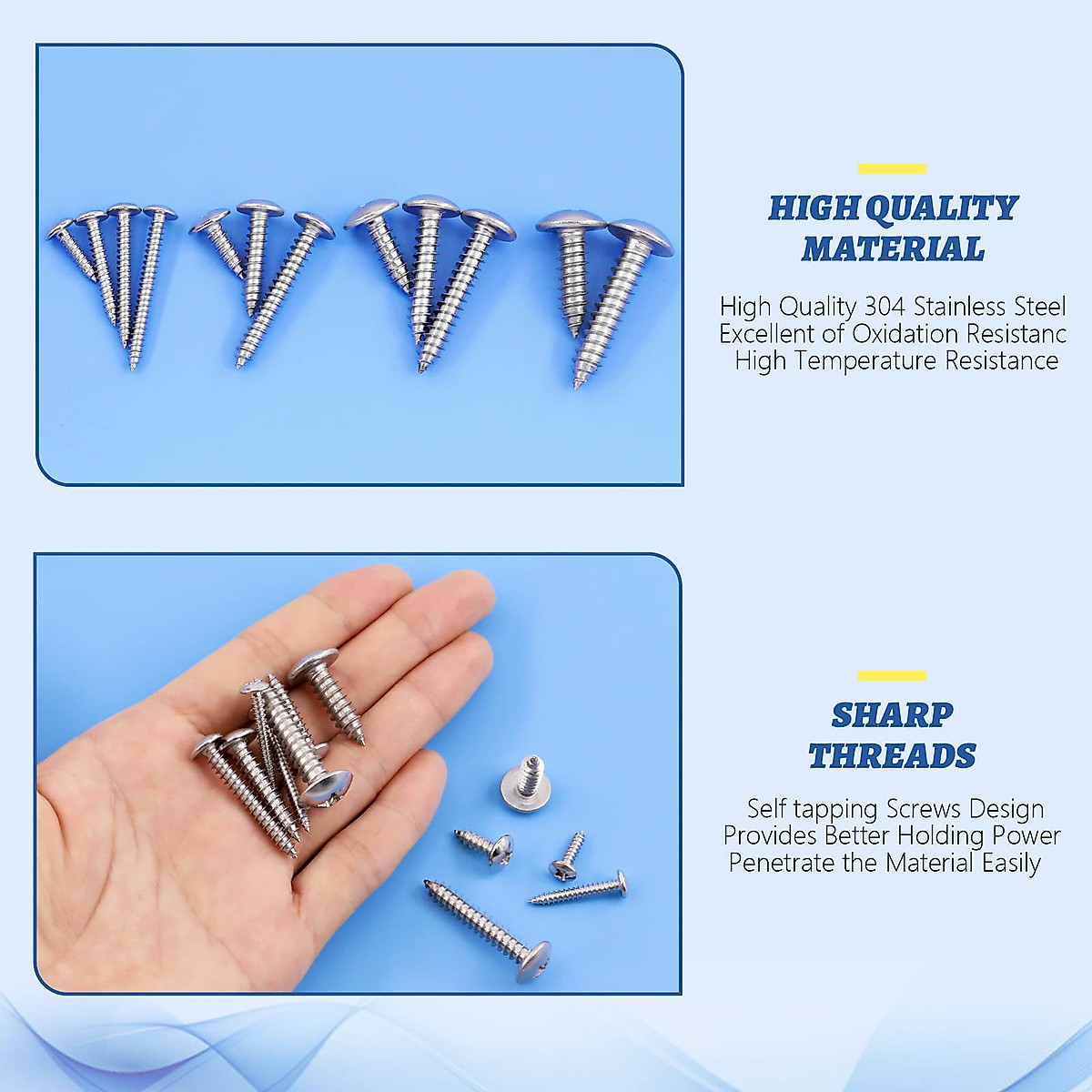 HIGH QUALITY MATERIAL

High Quality 304 Stainless Steel
Excellent of Oxidation Resistanc
High Temperature Resistance

SHARP THREADS

Self tapping Screws Design
Provides Better Holding Power
Penetrate the Material Easily