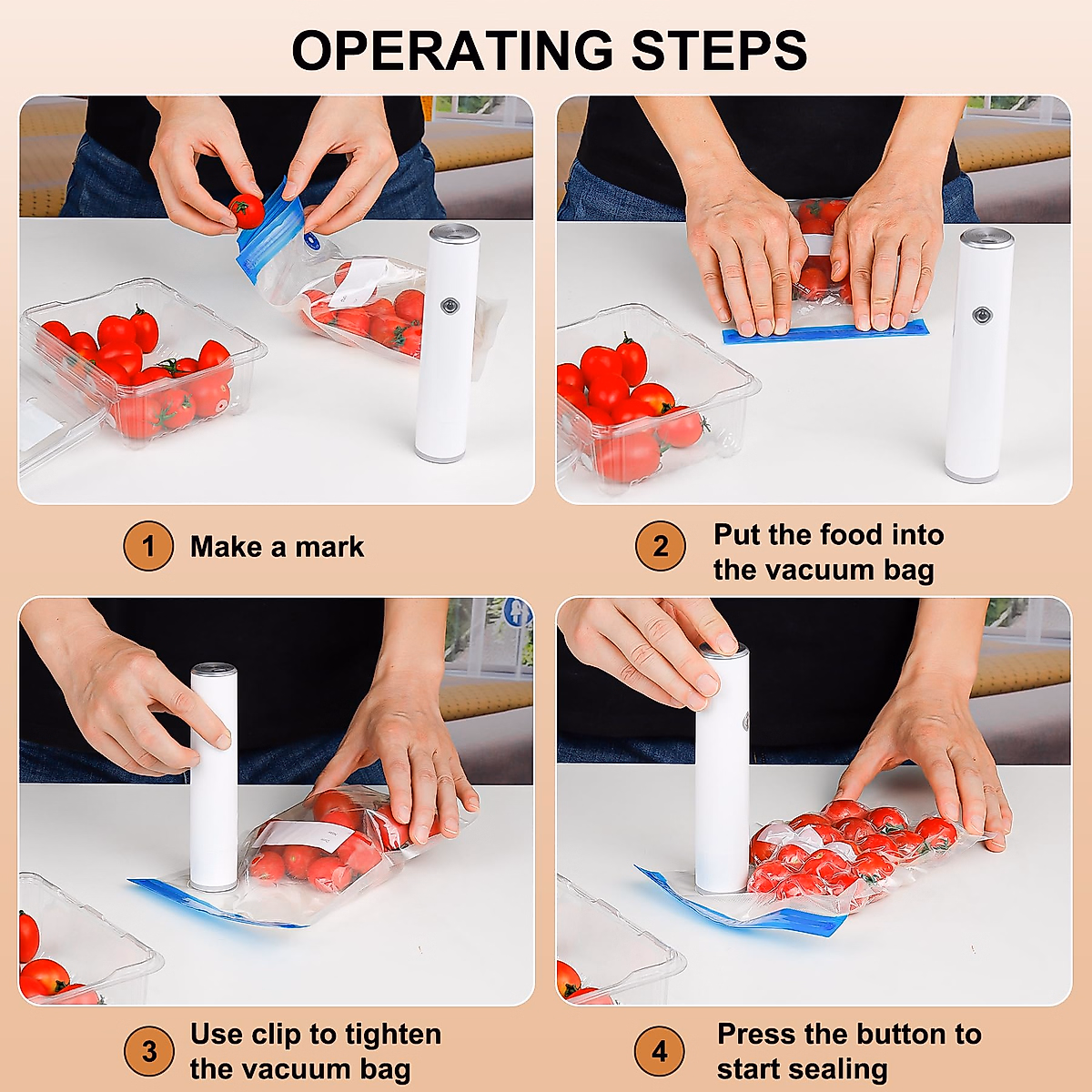 OPERATING STEPS

1 Make a mark

2 Put the food into the vacuum bag

3 Use clip to tighten the vacuum bag

4 Press the button to start sealing