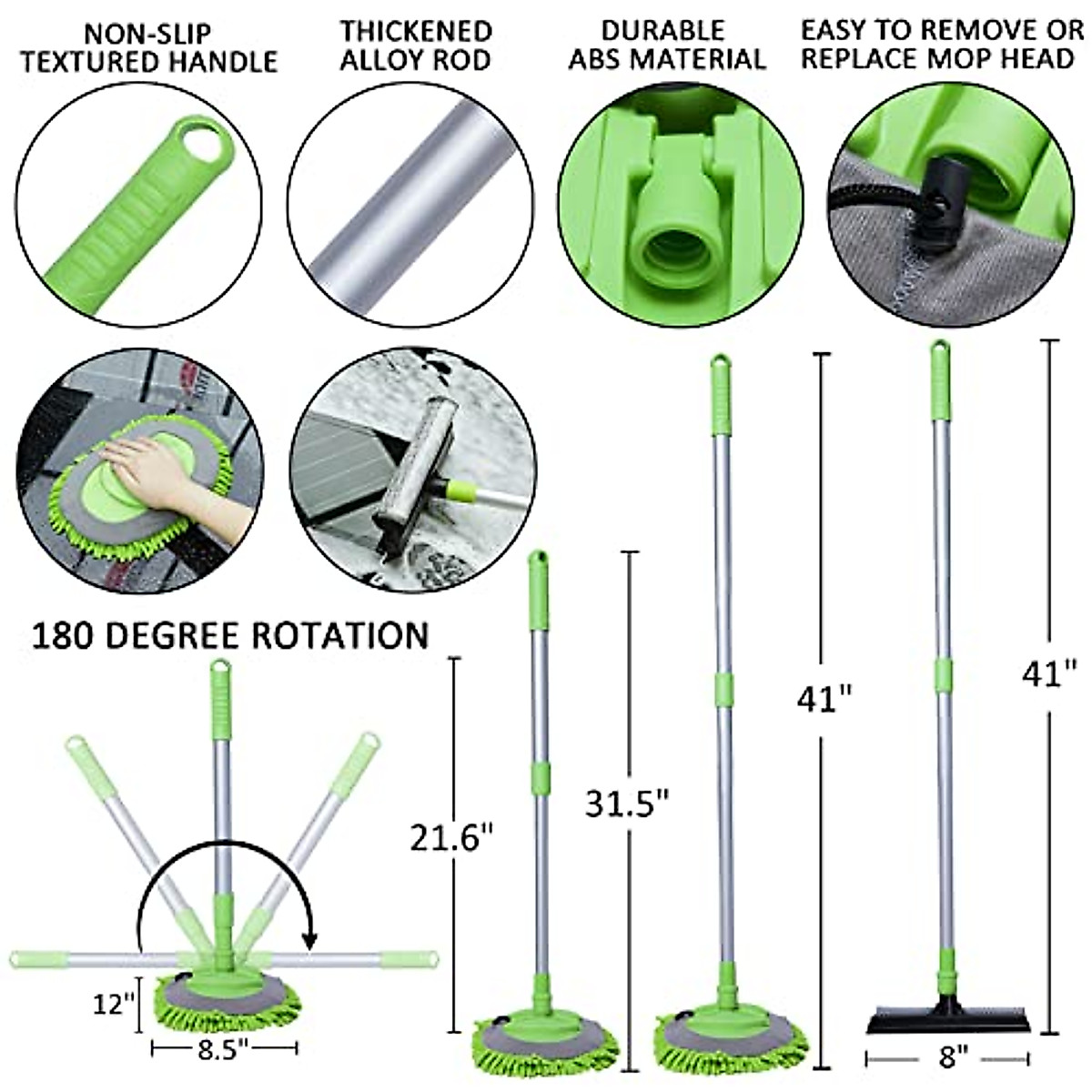 NON-SLIP TEXTURED HANDLE

THICKENED ALLOY ROD

DURABLE ABS MATERIAL

EASY TO REMOVE OR REPLACE MOP HEAD

180 DEGREE ROTATION

12"

8.5"

21.6"

31.5"

41"

41"

8"