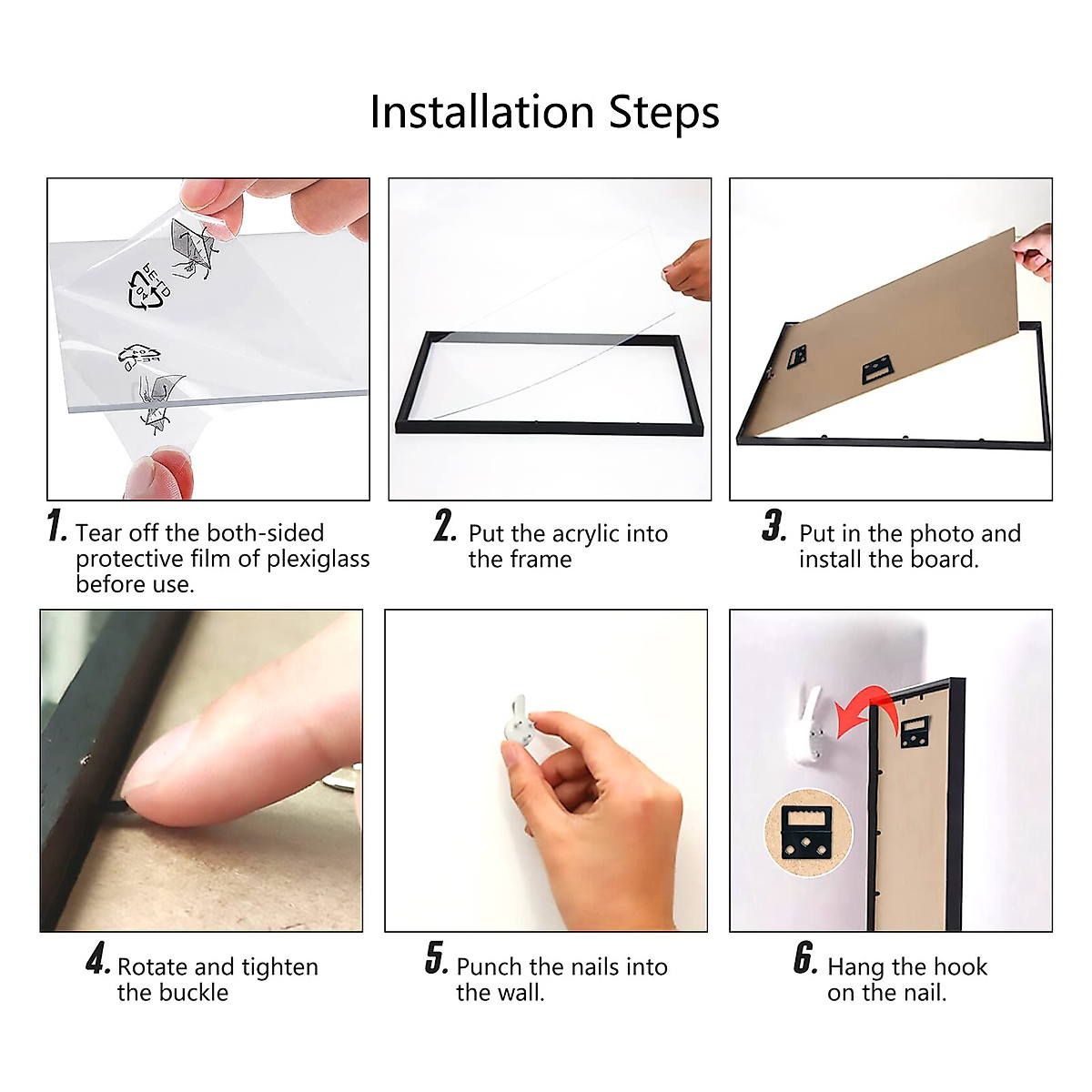 Installation Steps

1. Tear off the both-sided protective film of plexiglass before use.

2. Put the acrylic into the frame

3. Put in the photo and install the board.

4. Rotate and tighten the buckle

5. Punch the nails into the wall.

6. Hang the hook on the nail.