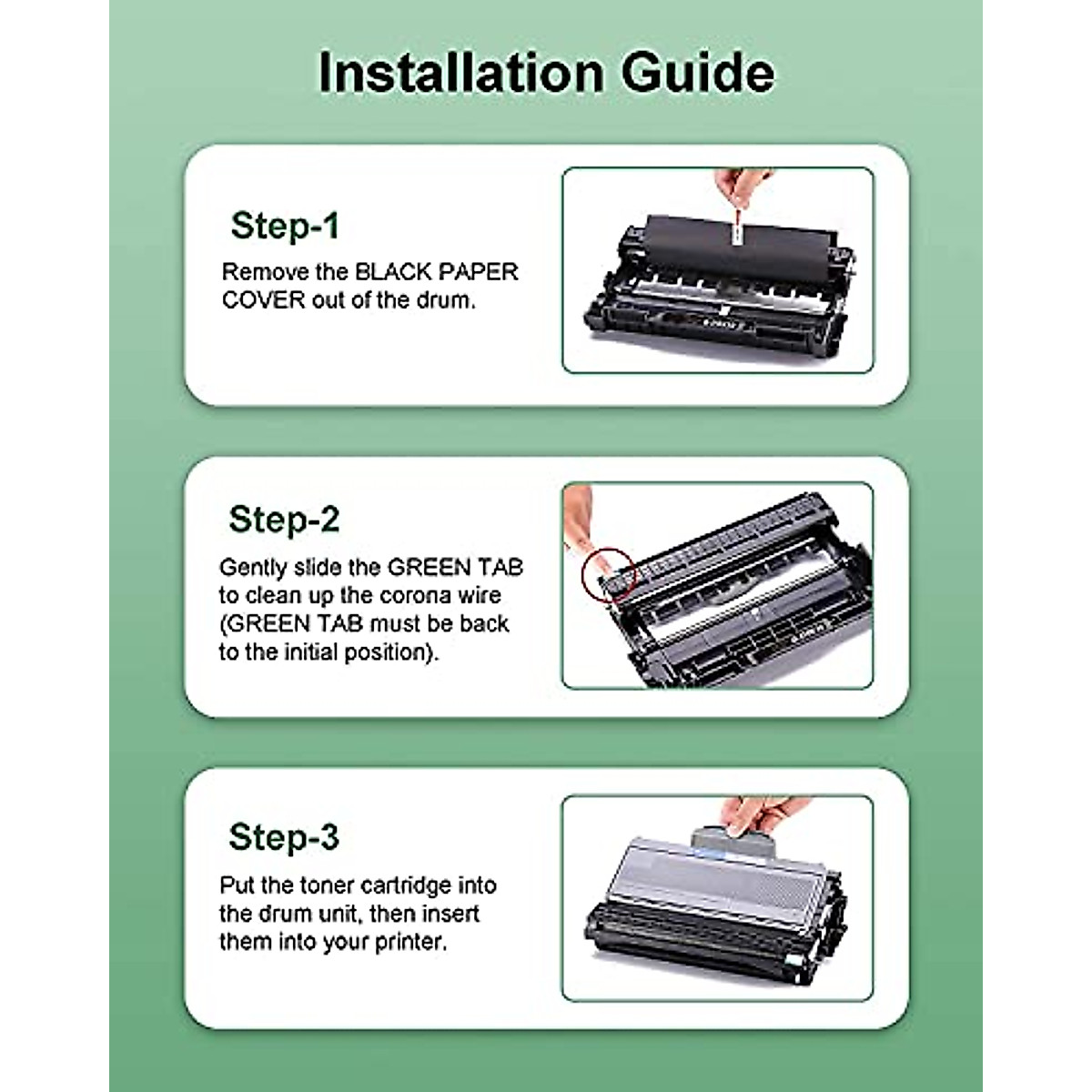 Installation Guide

Step-1

Remove the BLACK PAPER COVER out of the drum.

Step-2

Gently slide the GREEN TAB to clean up the corona wire (GREEN TAB must be back to the initial position).

Step-3

Put the toner cartridge into the drum unit, then insert them into your printer.