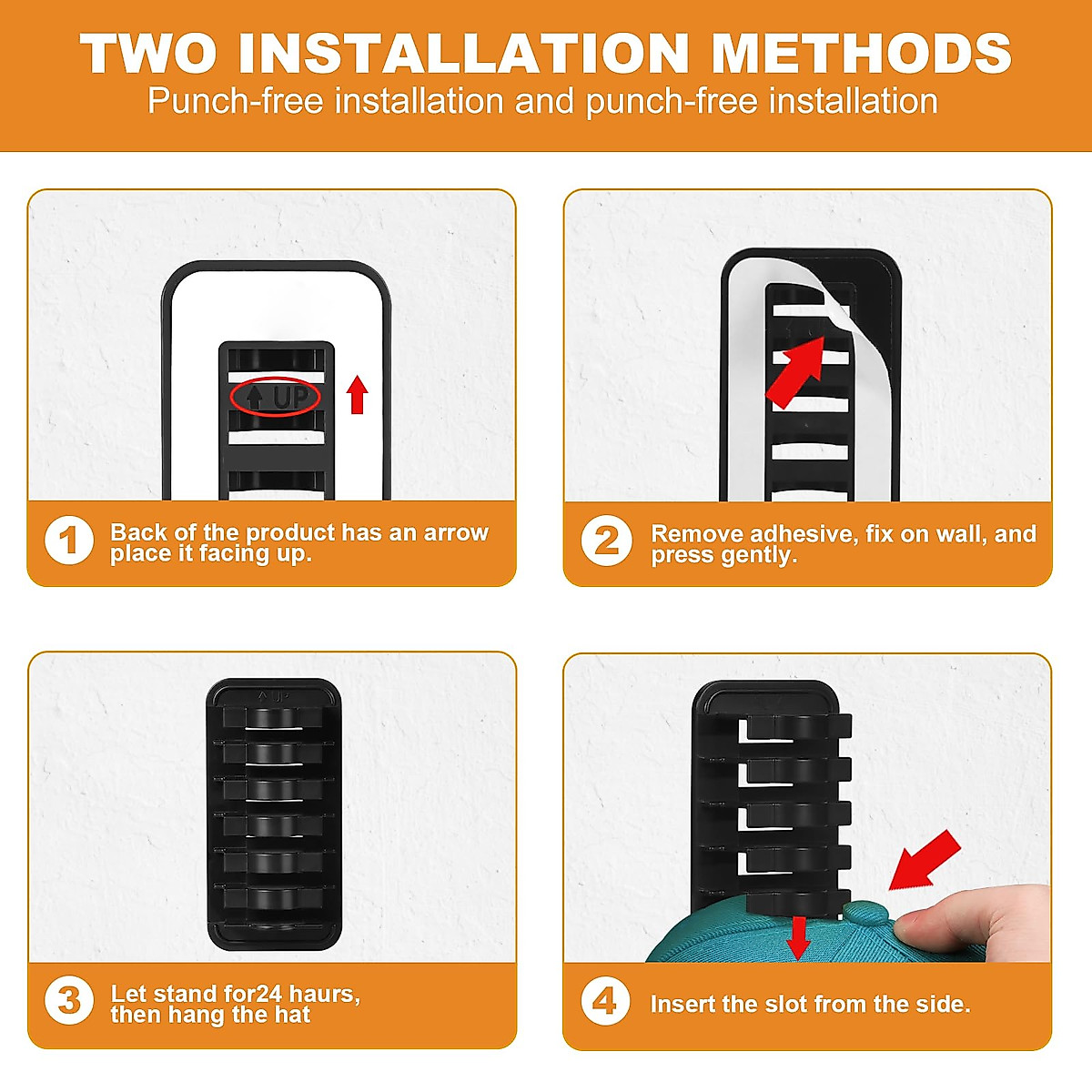 TWO INSTALLATION METHODS
Punch-free installation and punch-free installation

UP

1 Back of the product has an arrow place it facing up.

2 Remove adhesive, fix on wall, and press gently.

UP

3 Let stand for24 haurs, then hang the hat

4 Insert the slot from the side.