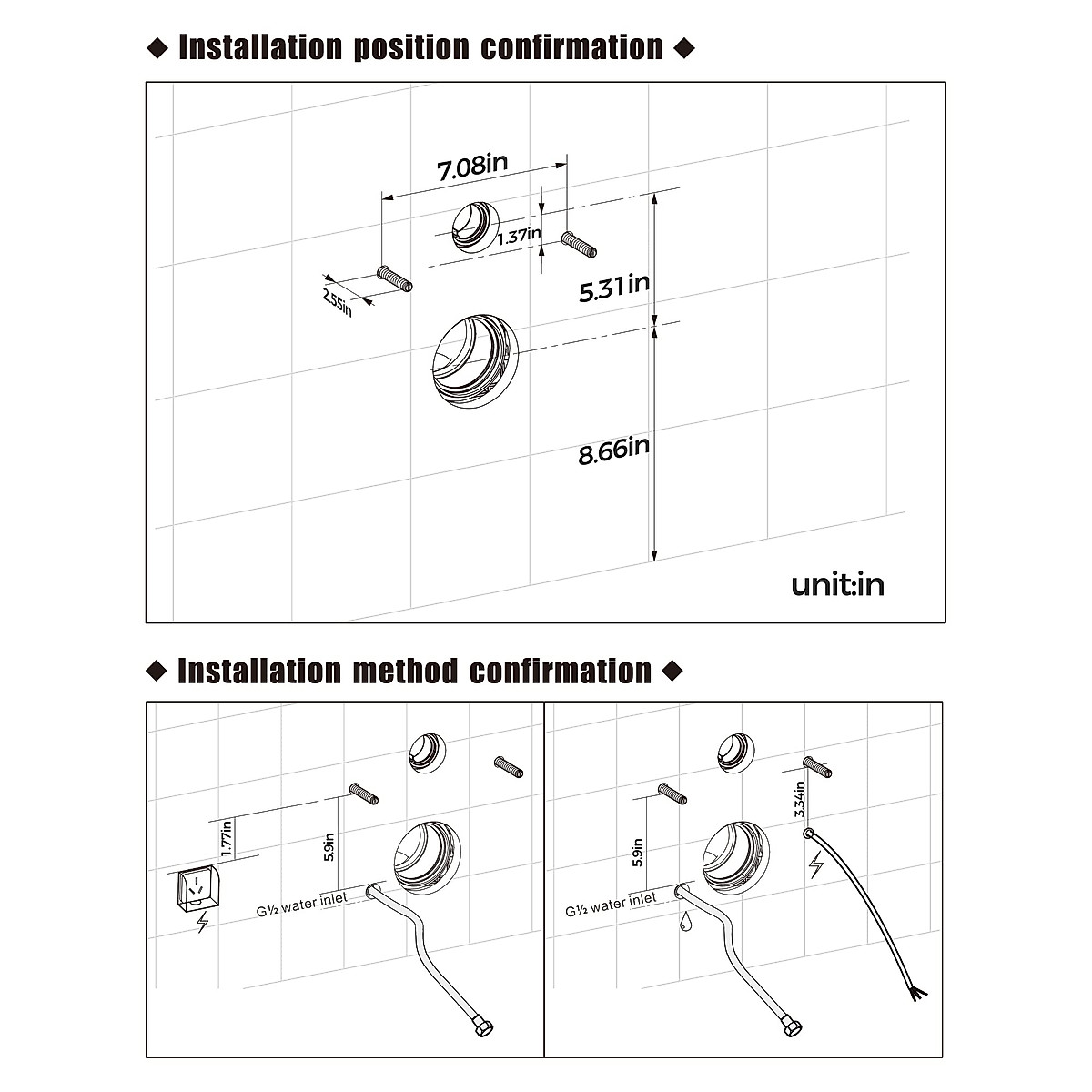 ◆ Installation position confirmation ◆

7.08in

1.37in

2.55in

5.31in

8.66in

unit:in

◆ Installation method confirmation ◆

1.77in

5.9in

G½ water inlet

5.9in

3.34in

G½ water inlet