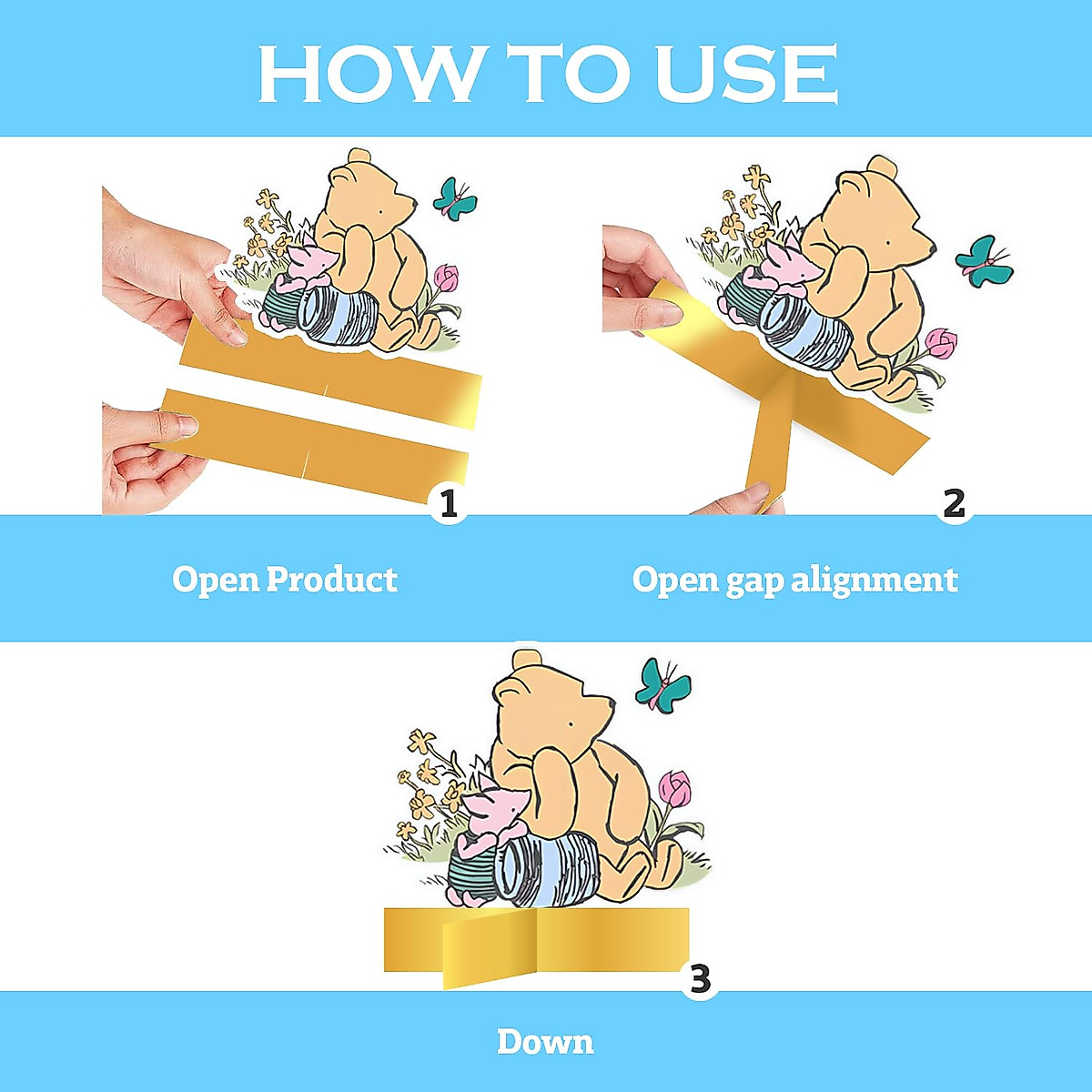 HOW TO USE

1

Open Product

2

Open gap alignment

3

Down