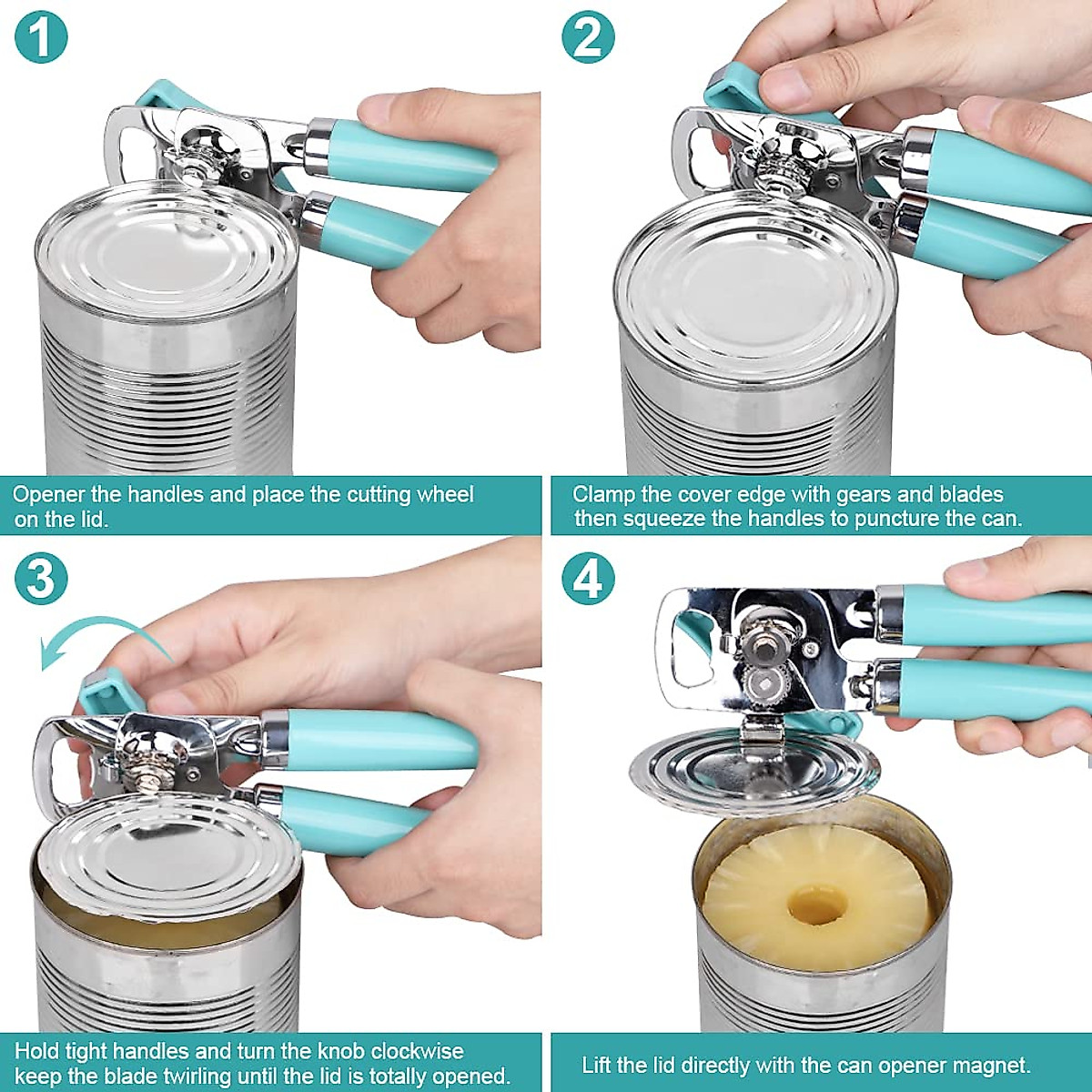 1

Opener the handles and place the cutting wheel on the lid.

2

Clamp the cover edge with gears and blades then squeeze the handles to puncture the can.

3

Hold tight handles and turn the knob clockwise keep the blade twirling until the lid is totally opened.

4

Lift the lid directly with the can opener magnet.