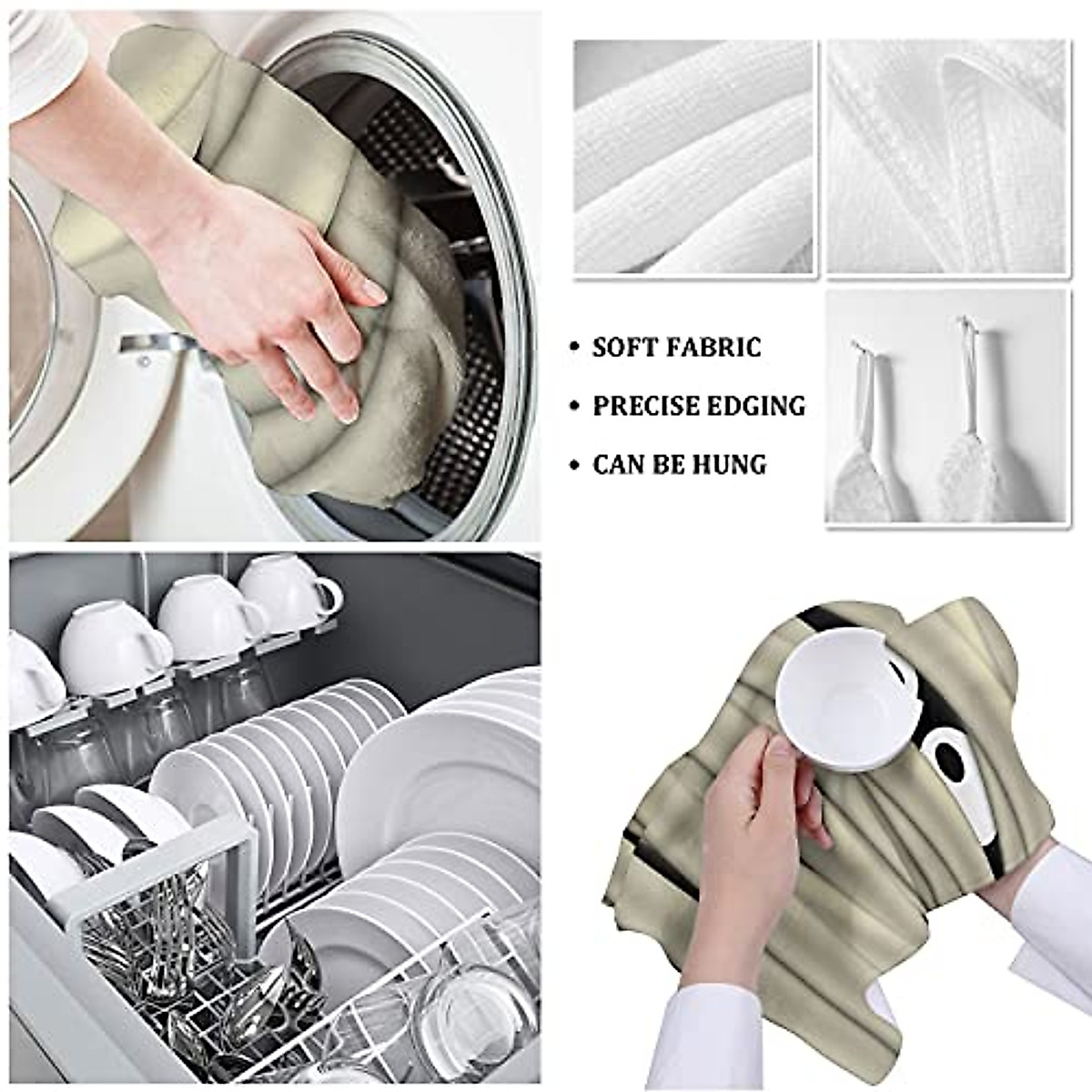 • SOFT FABRIC
• PRECISE EDGING
• CAN BE HUNG