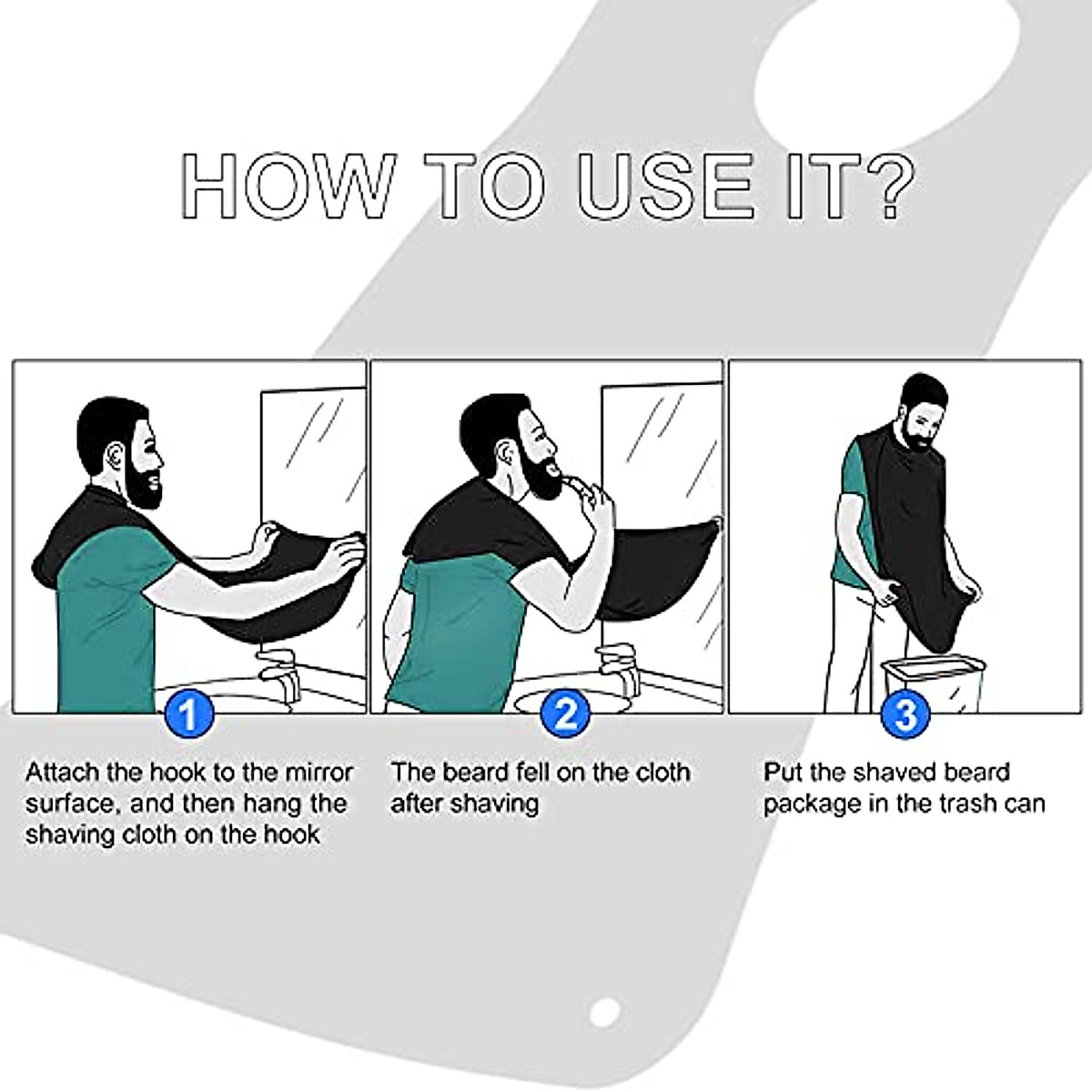 HOW TO USE IT?

1

Attach the hook to the mirror surface, and then hang the shaving cloth on the hook

2

The beard fell on the cloth after shaving

3

Put the shaved beard package in the trash can