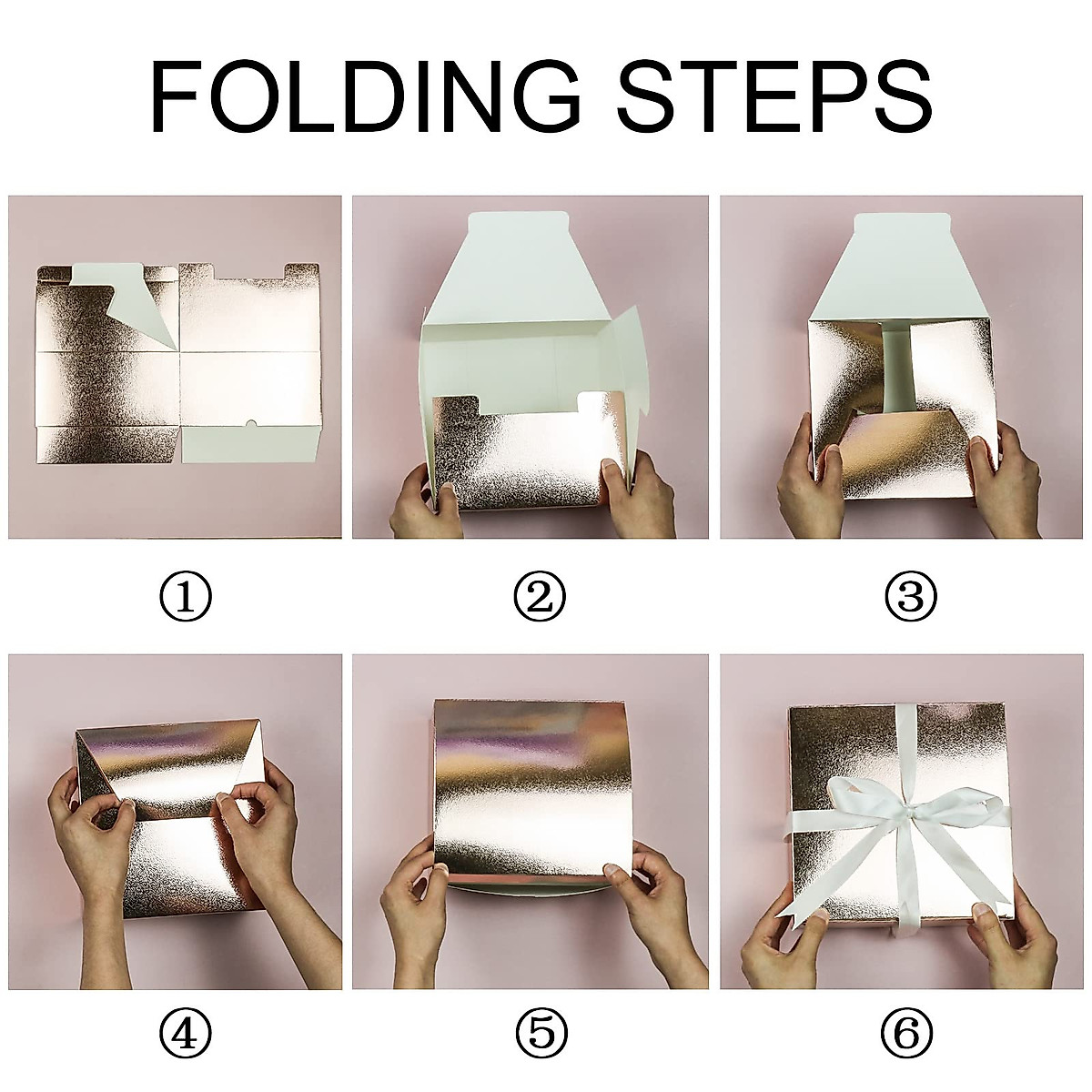 FOLDING STEPS

①

②

③

④

⑤

⑥