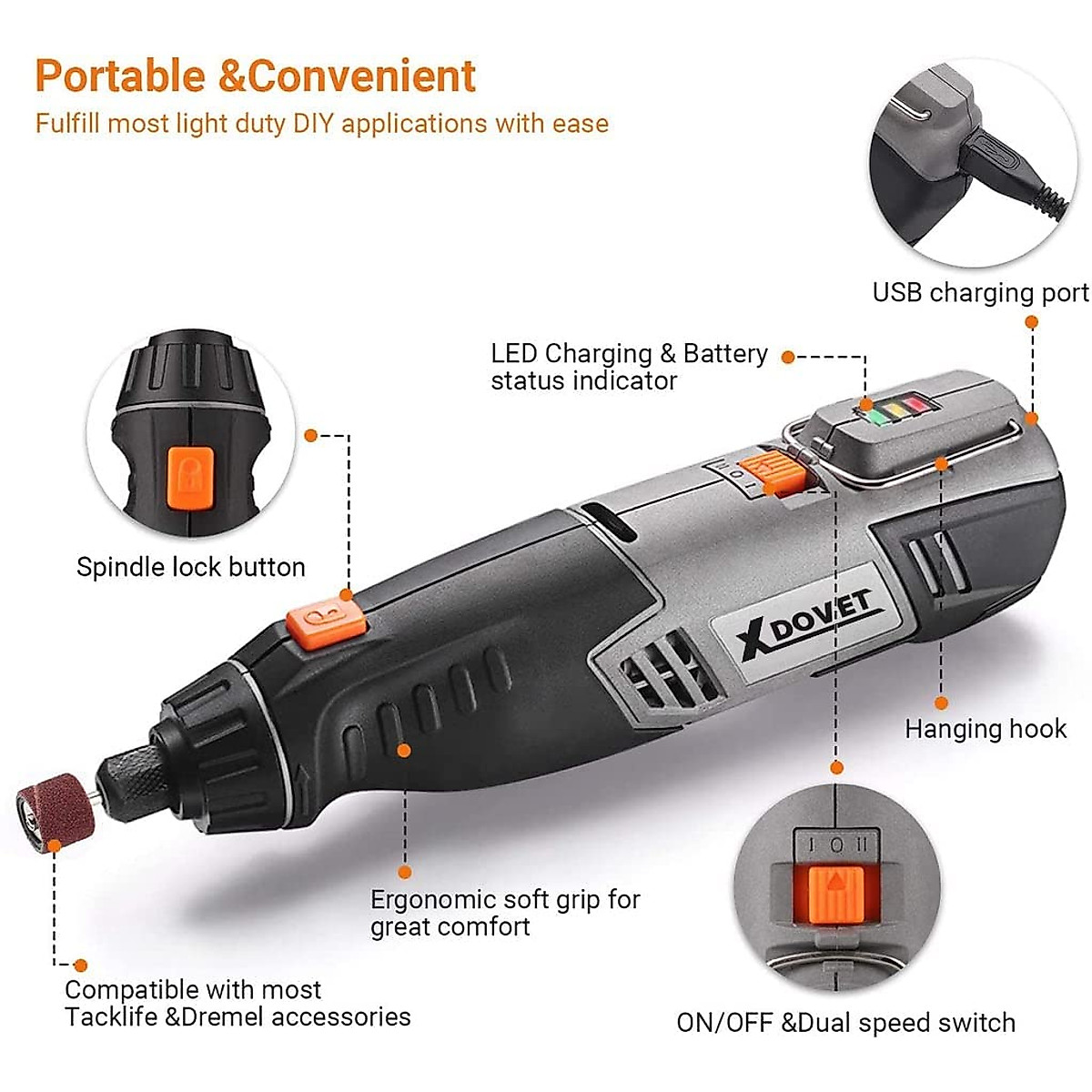 Portable &Convenient
Fulfill most light duty DIY applications with ease

USB charging port

LED Charging & Battery status indicator

Spindle lock button

XDOVET

Hanging hook

I O II

Ergonomic soft grip for great comfort

Compatible with most Tacklife &Dremel accessories

ON/OFF &Dual speed switch