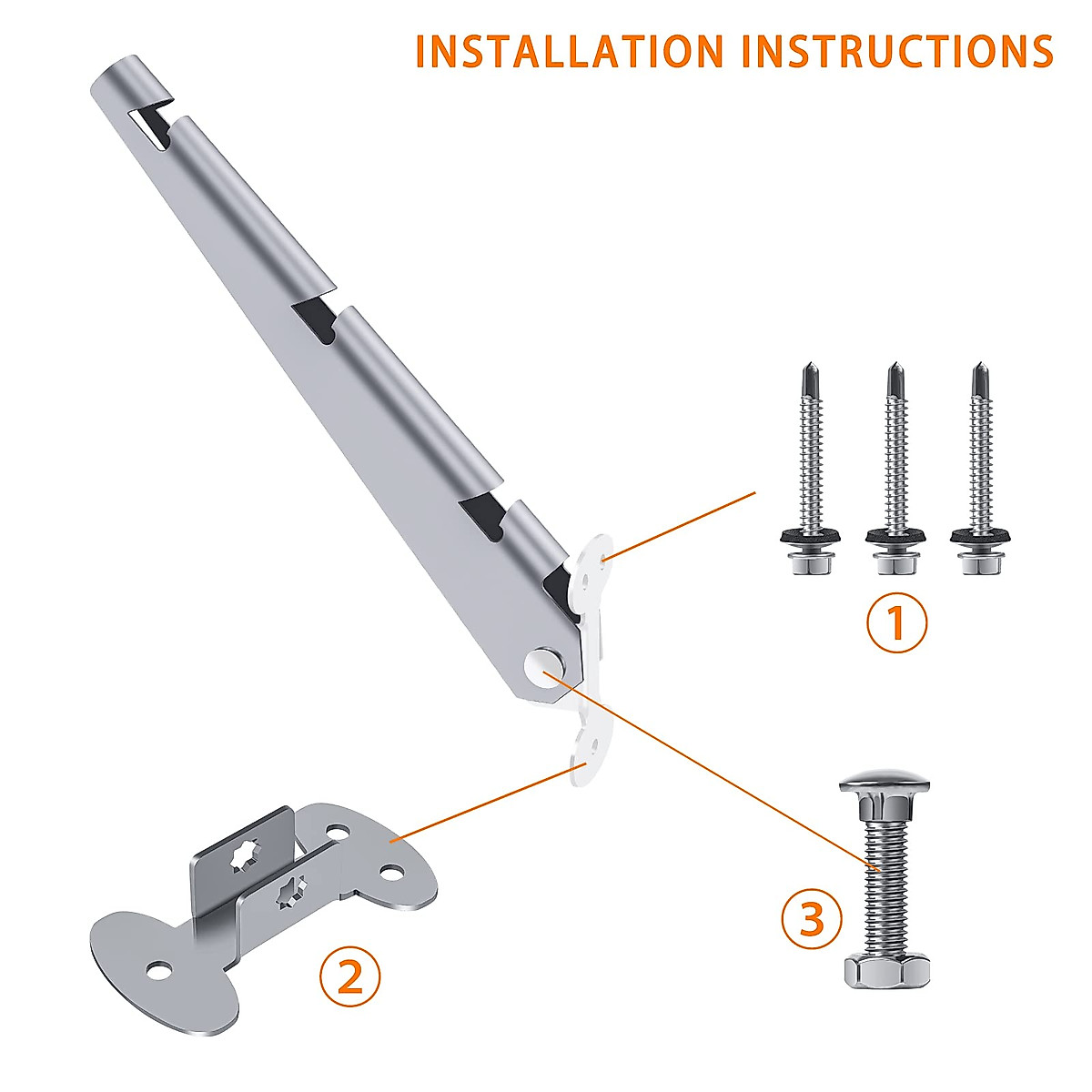 INSTALLATION INSTRUCTIONS

1

2

3