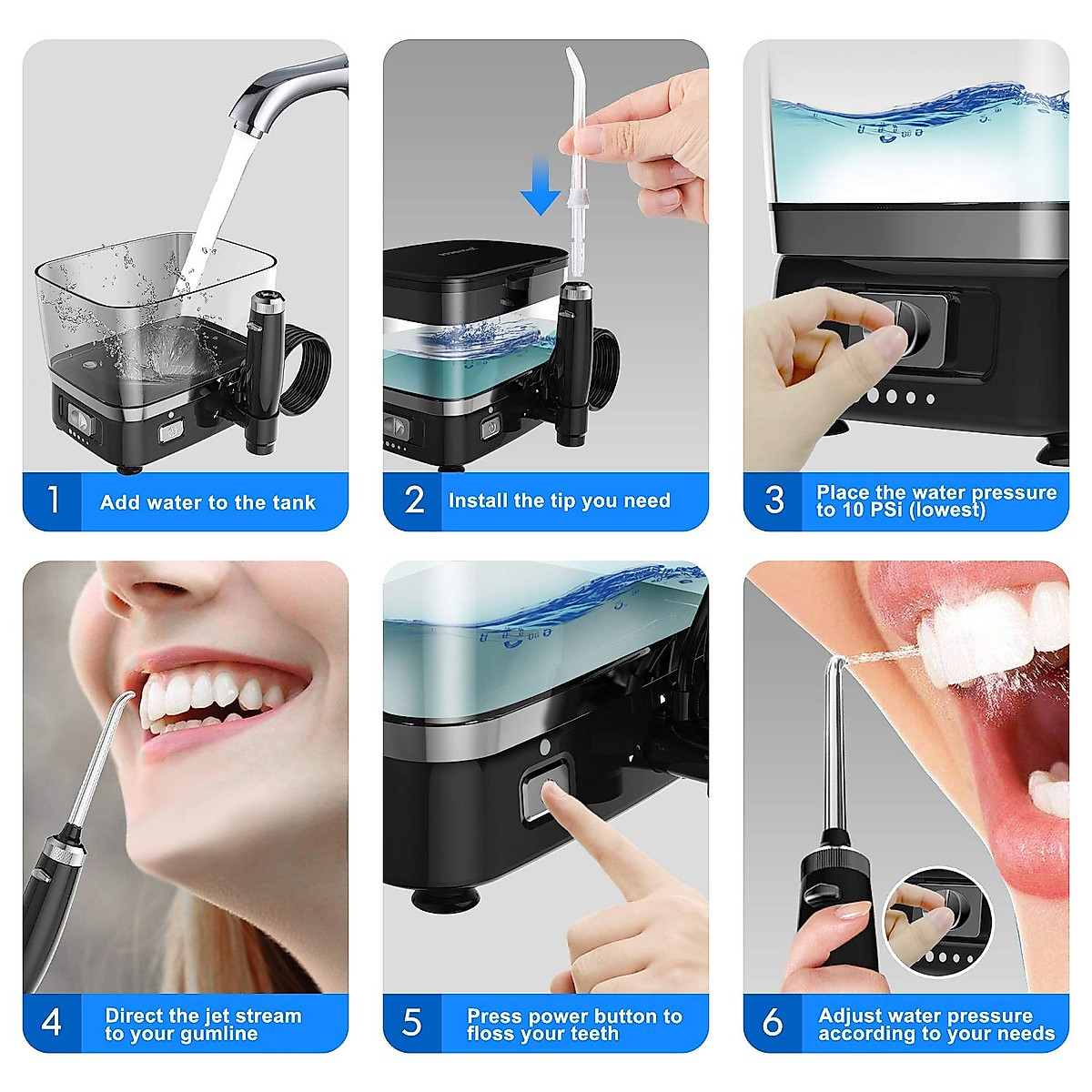 1 Add water to the tank

2 Install the tip you need

3 Place the water pressure to 10 PSi (lowest)

4 Direct the jet stream to your gumline

5 Press power button to floss your teeth

6 Adjust water pressure according to your needs