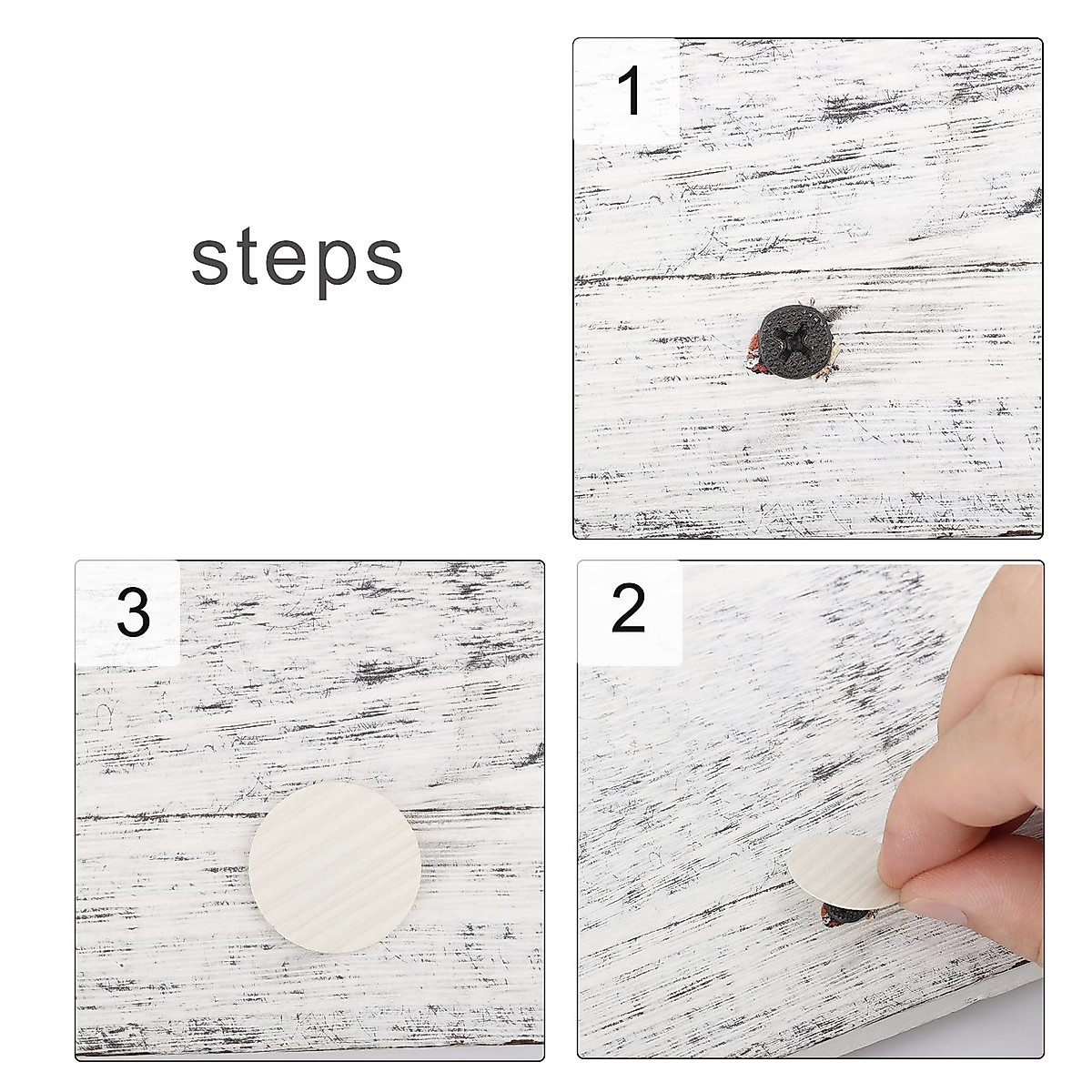 steps

1

3

2