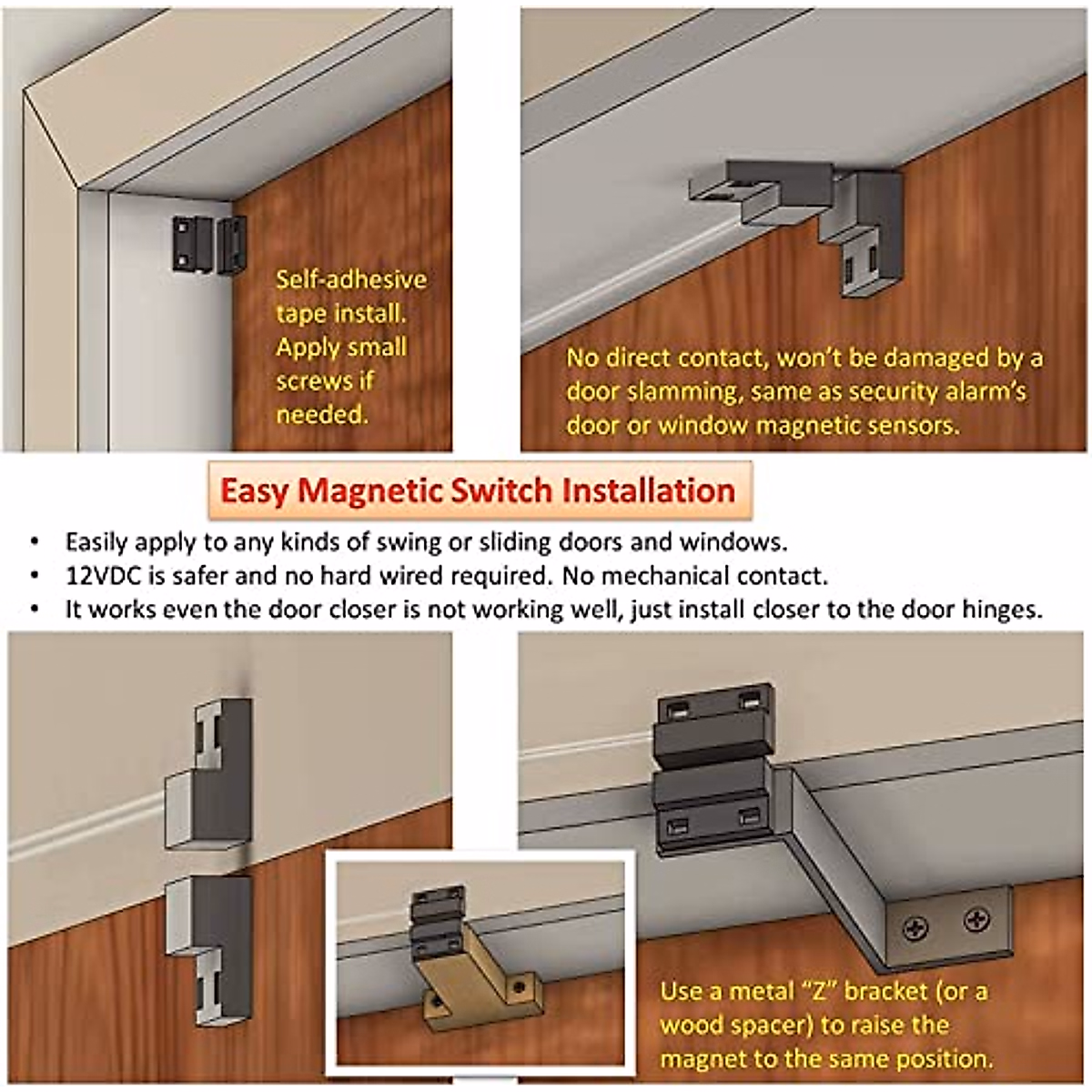 Self-adhesive tape install. Apply small screws if needed.

No direct contact, won't be damaged by a door slamming, same as security alarm's door or window magnetic sensors.

Easy Magnetic Switch Installation

• Easily apply to any kinds of swing or sliding doors and windows.
• 12VDC is safer and no hard wired required. No mechanical contact.
• It works even the door closer is not working well, just install closer to the door hinges.

Use a metal "Z" bracket (or a wood spacer) to raise the magnet to the same position.