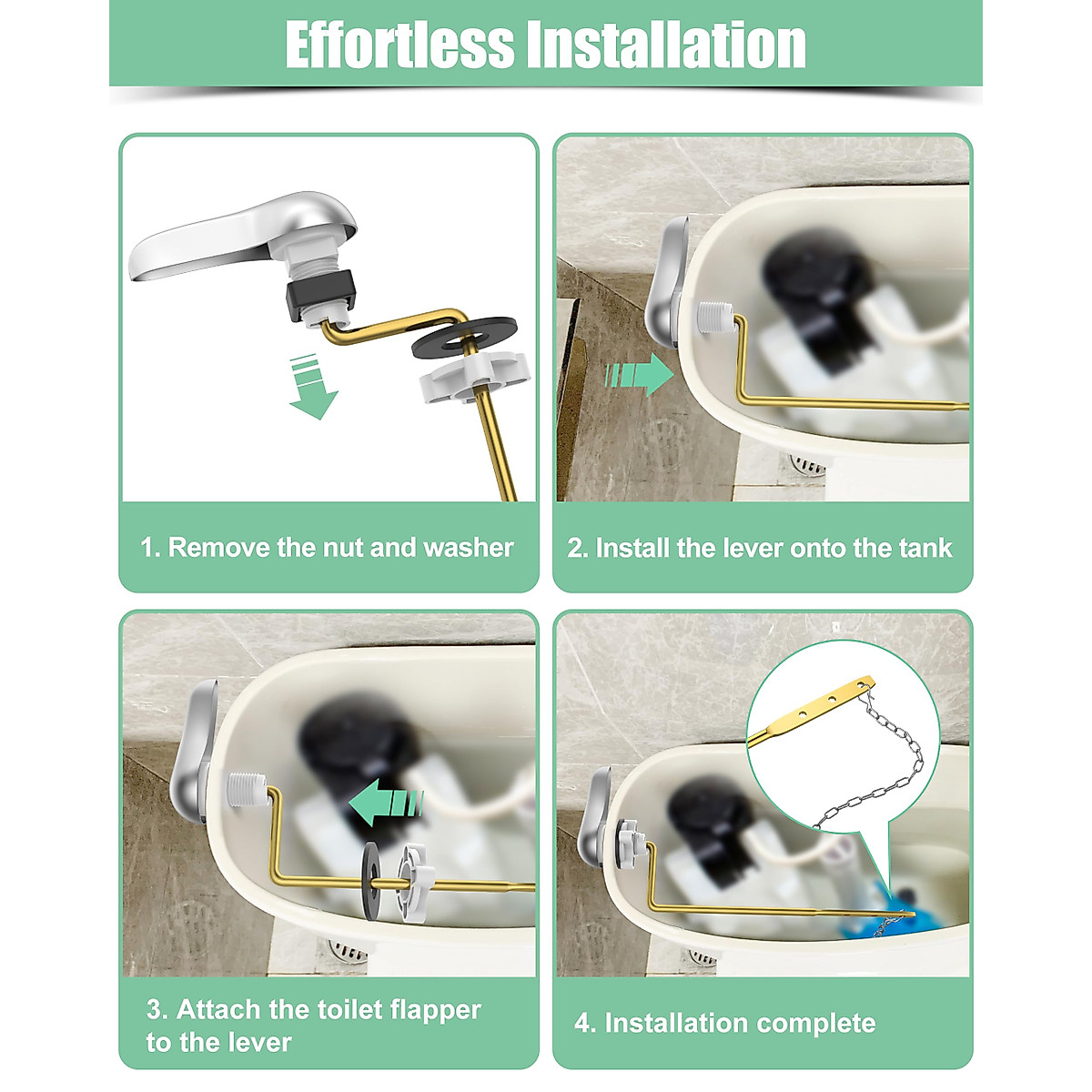 Effortless Installation

1. Remove the nut and washer

2. Install the lever onto the tank

3. Attach the toilet flapper to the lever

4. Installation complete