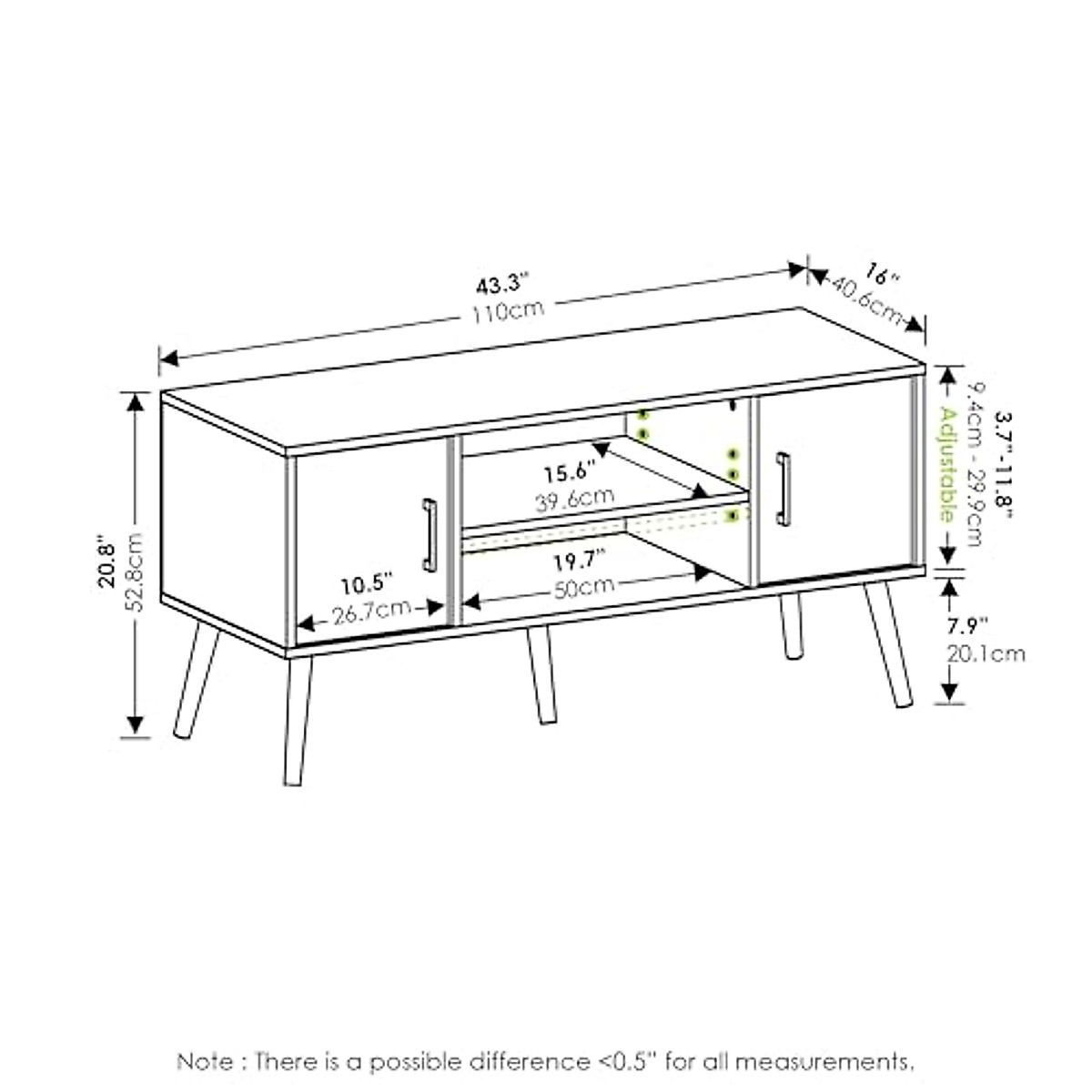 43.3"
110cm

16"
40.6cm

20.8"
52.8cm

15.6"
39.6cm

19.7"
50cm

10.5"
26.7cm

3.7"-11.8"
9.4cm - 29.9cm
Adjustable

7.9"
20.1cm

Note : There is a possible difference <0.5" for all measurements.