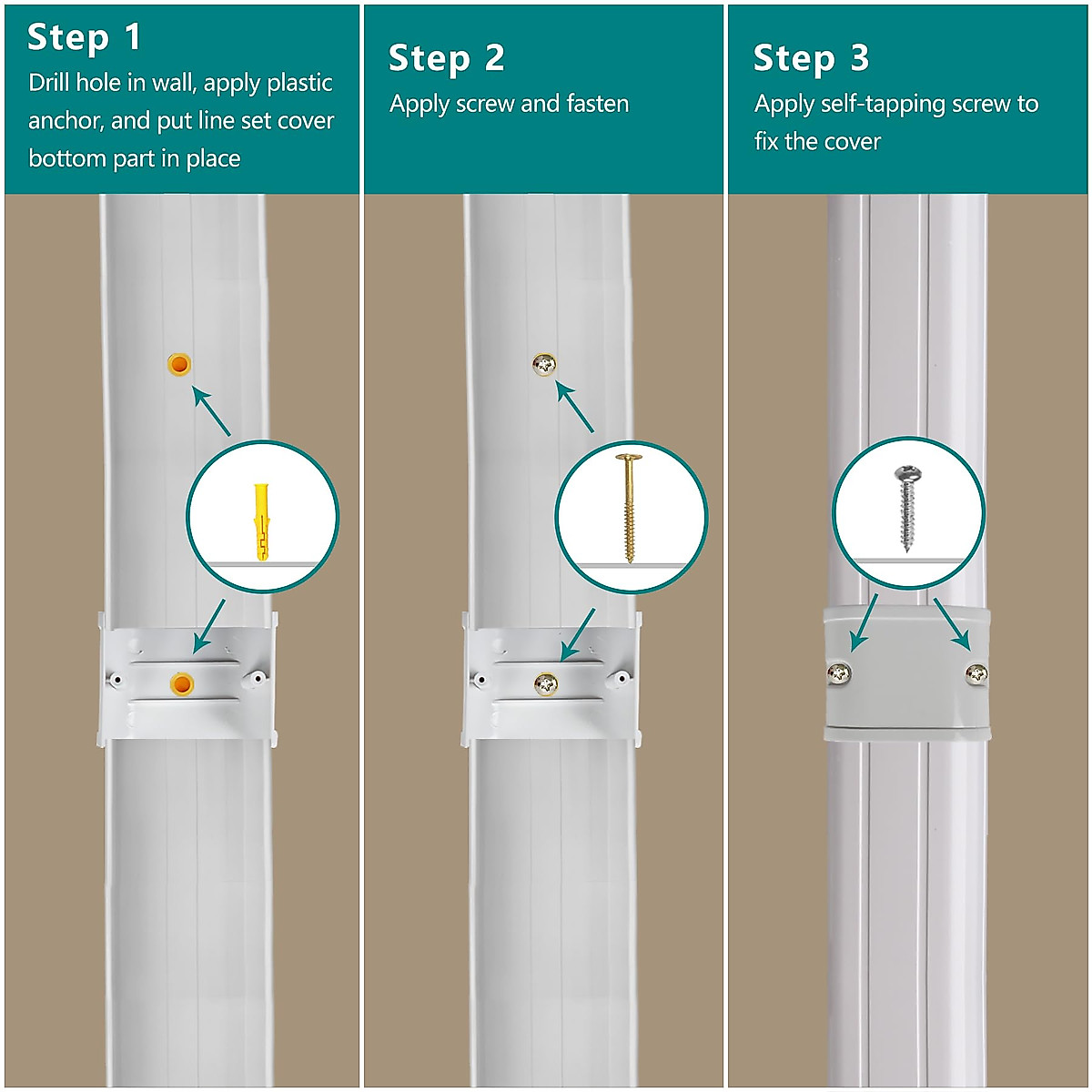 Step 1
Drill hole in wall, apply plastic anchor, and put line set cover bottom part in place

Step 2
Apply screw and fasten

Step 3
Apply self-tapping screw to fix the cover