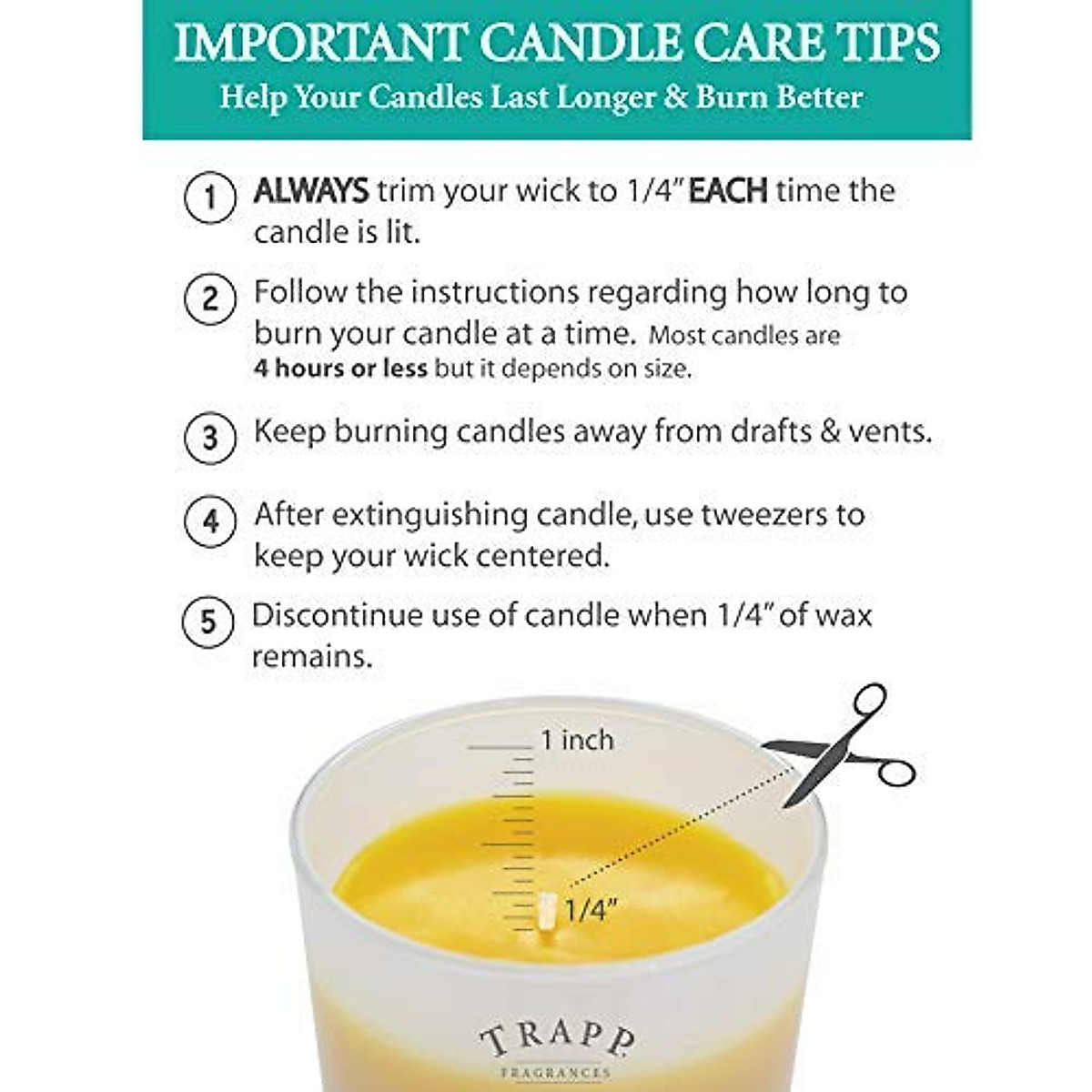 IMPORTANT CANDLE CARE TIPS
Help Your Candles Last Longer & Burn Better

1 ALWAYS trim your wick to 1/4" EACH time the candle is lit.

2 Follow the instructions regarding how long to burn your candle at a time. Most candles are 4 hours or less but it depends on size.

3 Keep burning candles away from drafts & vents.

4 After extinguishing candle, use tweezers to keep your wick centered.

5 Discontinue use of candle when 1/4" of wax remains.

1 inch
1/4"

TRAPP
FRAGRANCES