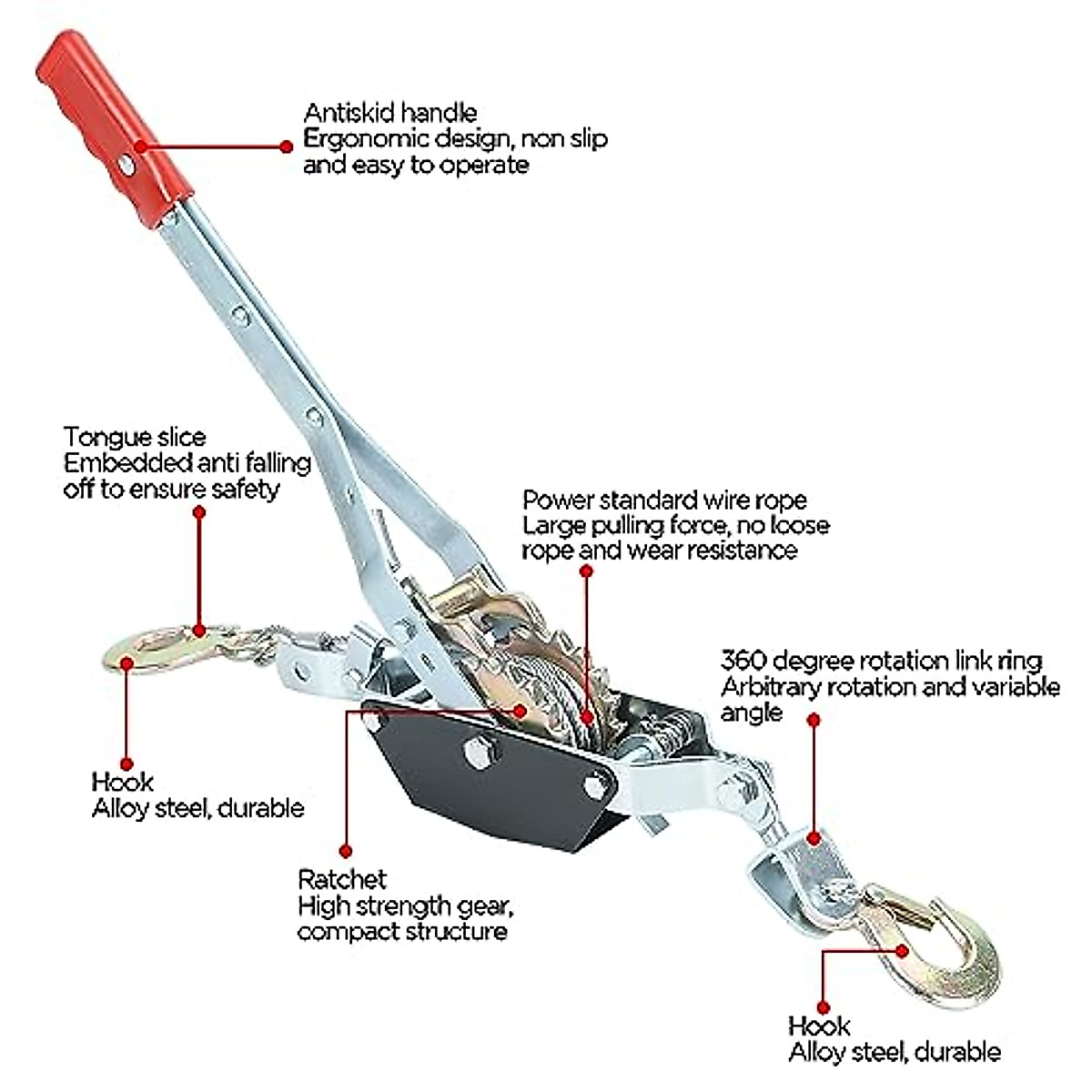 Antiskid handle
Ergonomic design, non slip and easy to operate

Tongue slice
Embedded anti falling off to ensure safety

Power standard wire rope
Large pulling force, no loose rope and wear resistance

360 degree rotation link ring
Arbitrary rotation and variable angle

Hook
Alloy steel, durable

Ratchet
High strength gear, compact structure

Hook
Alloy steel, durable