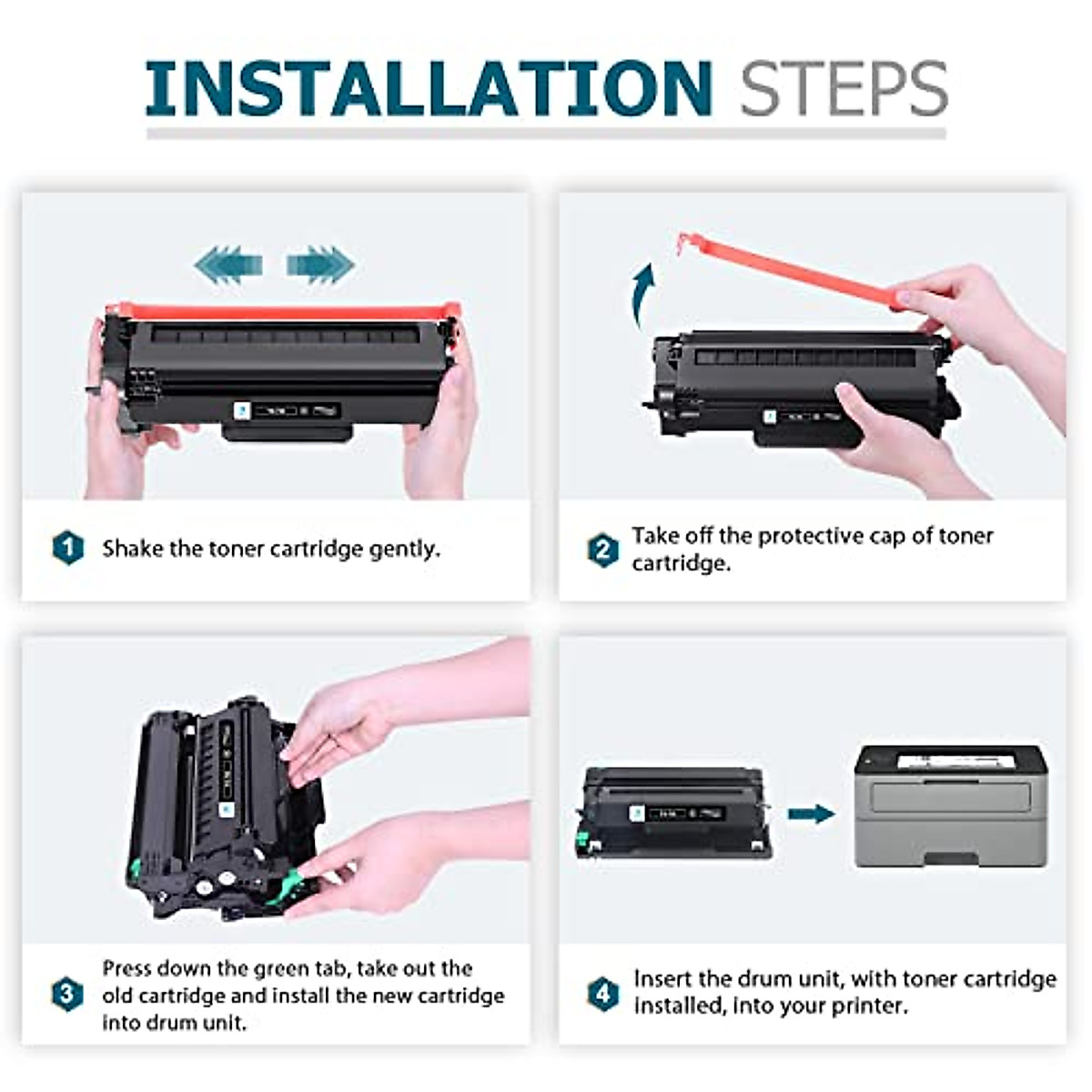 INSTALLATION STEPS

1 Shake the toner cartridge gently.

2 Take off the protective cap of toner cartridge.

3 Press down the green tab, take out the old cartridge and install the new cartridge into drum unit.

4 Insert the drum unit, with toner cartridge installed, into your printer.