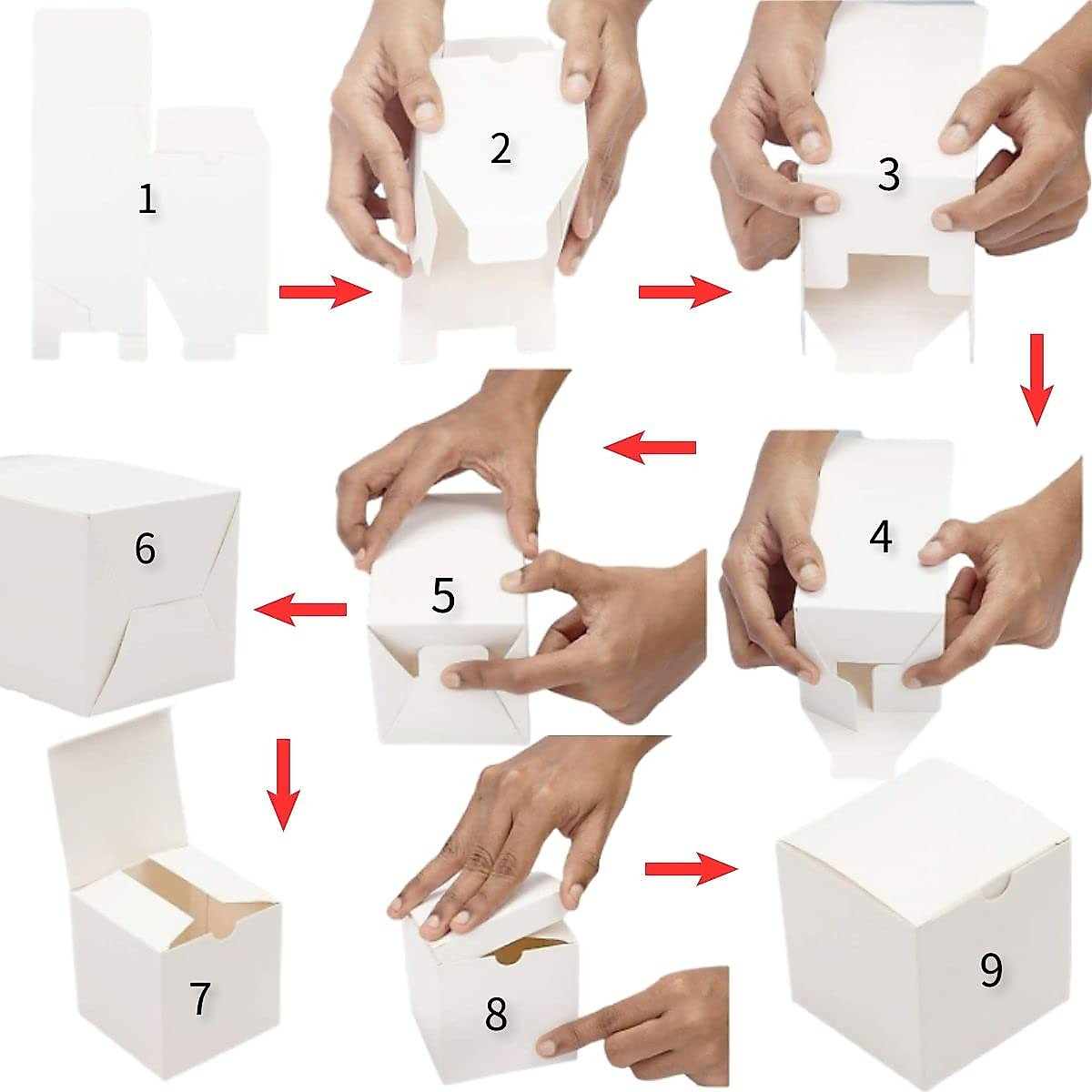 1

2

3

4

5

6

7

8

9