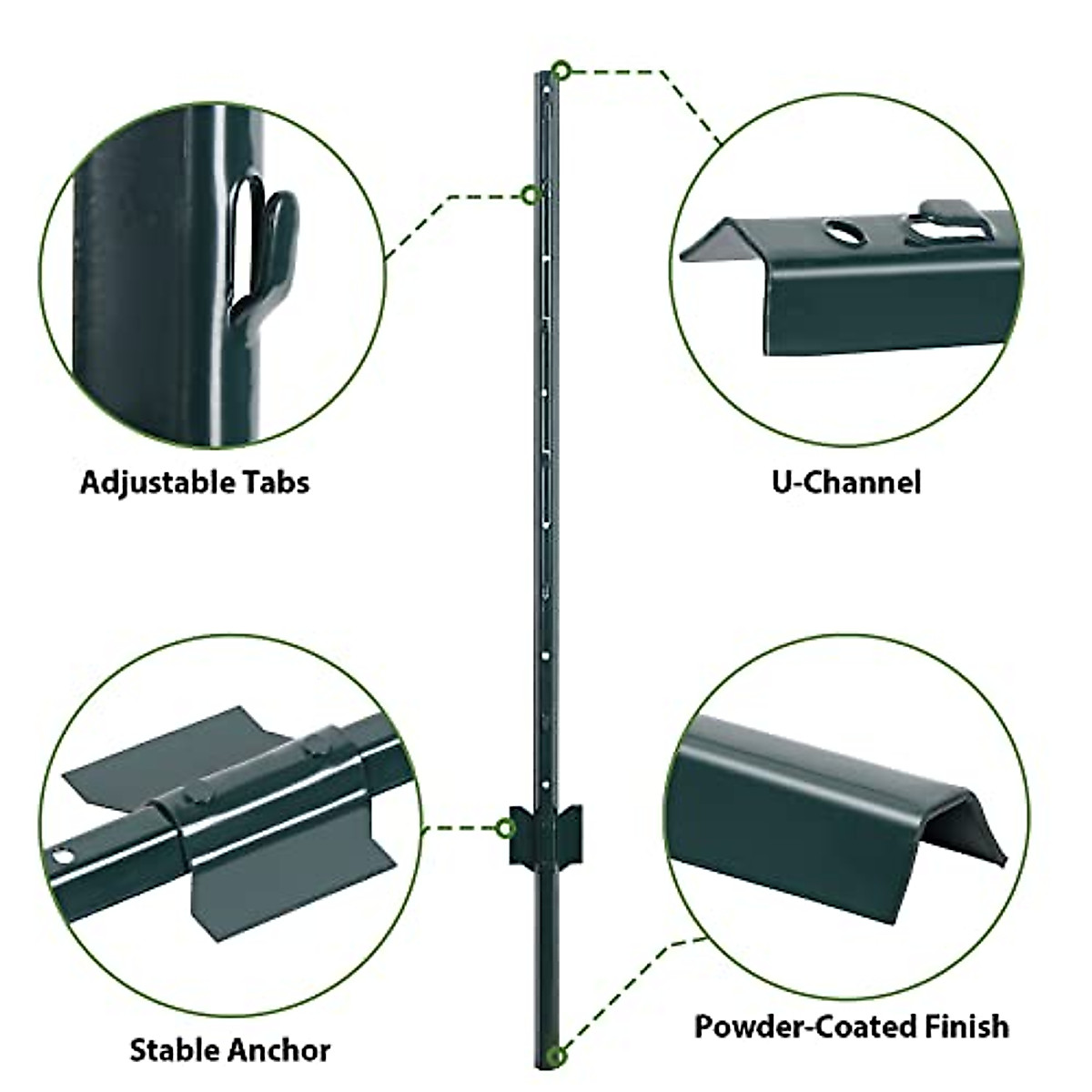 Adjustable Tabs

U-Channel

Stable Anchor

Powder-Coated Finish