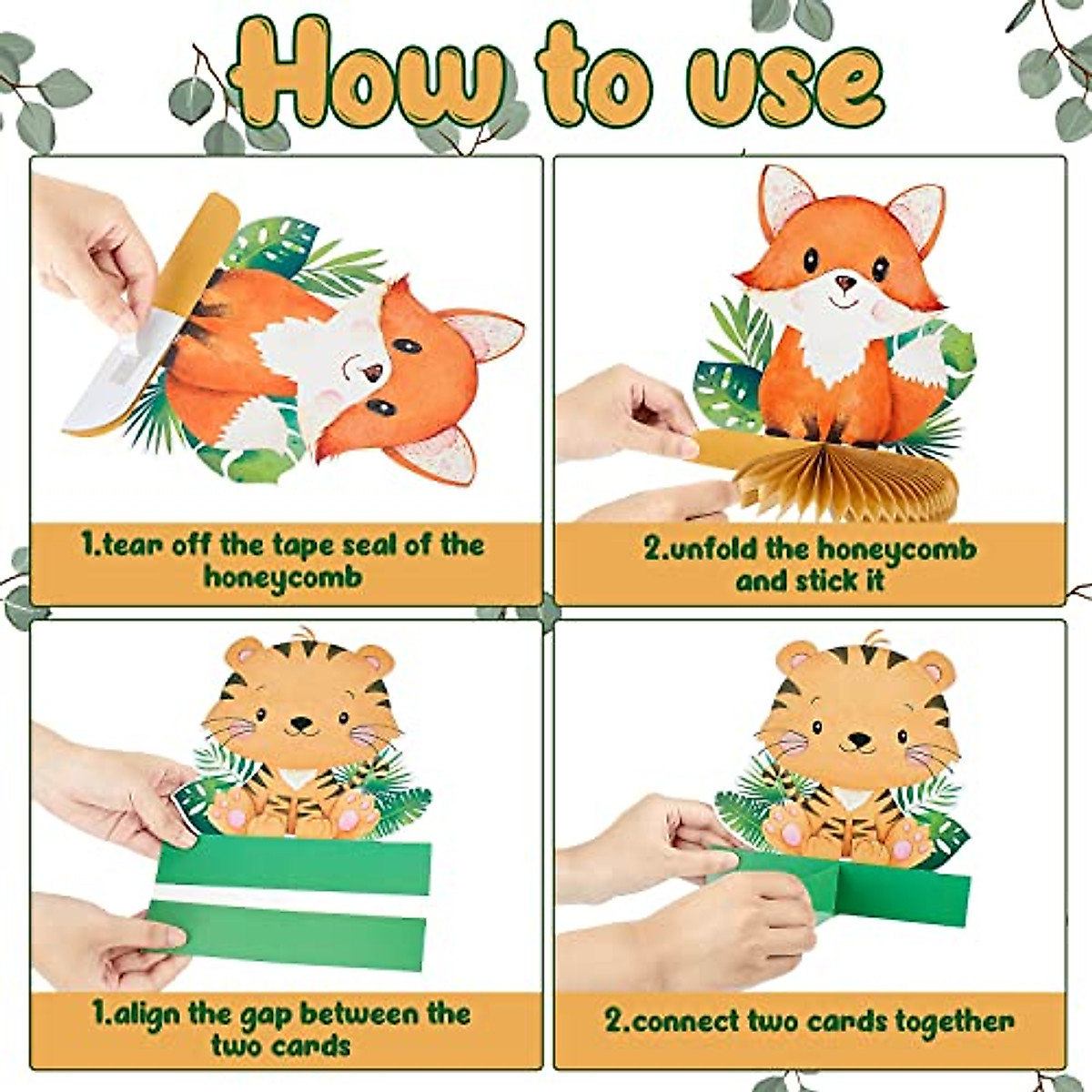 How to use

1.tear off the tape seal of the honeycomb

2.unfold the honeycomb and stick it

1.align the gap between the two cards

2.connect two cards together