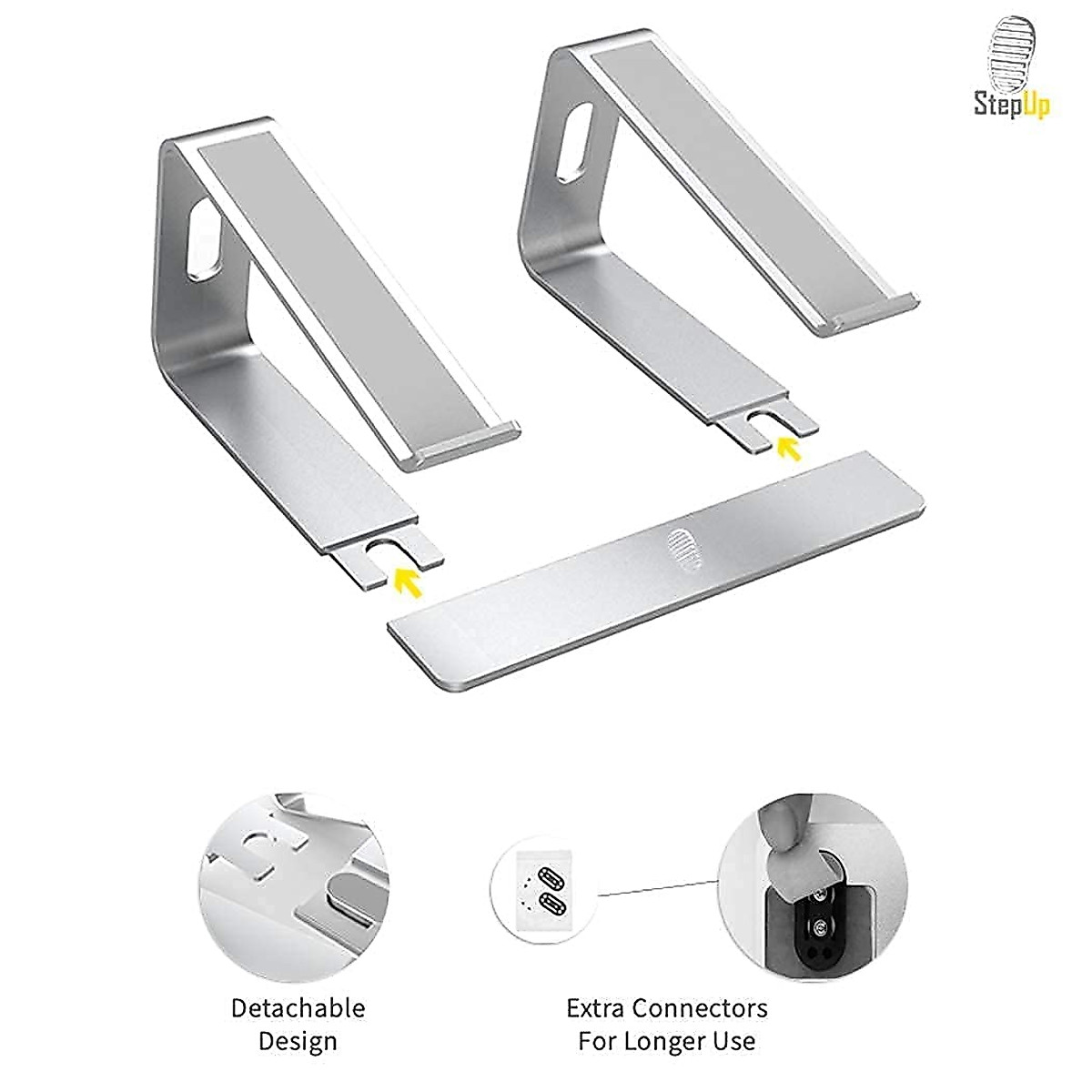 StepUp

Detachable Design

Extra Connectors For Longer Use