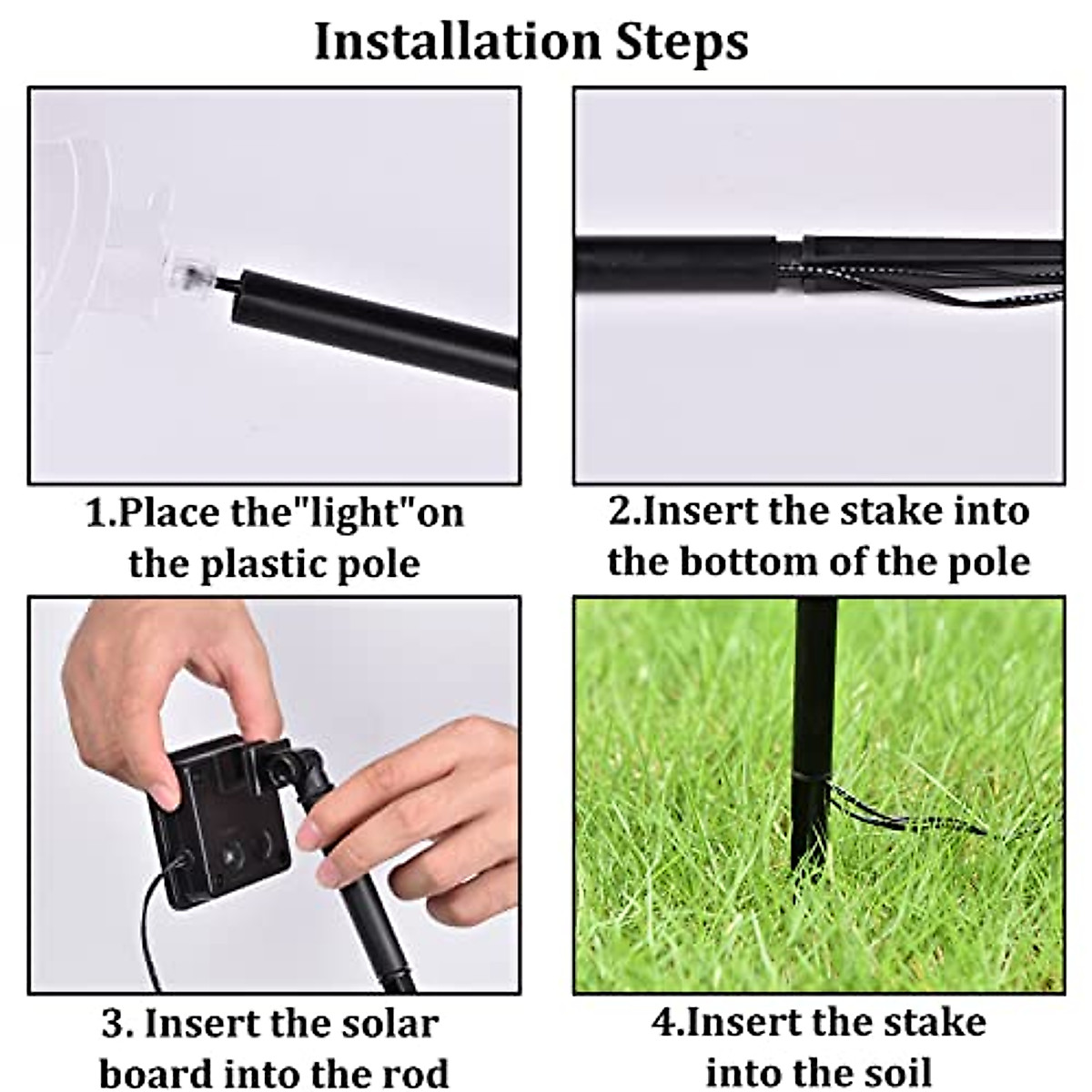 Installation Steps

1.Place the"light"on the plastic pole

2.Insert the stake into the bottom of the pole

3. Insert the solar board into the rod

4.Insert the stake into the soil