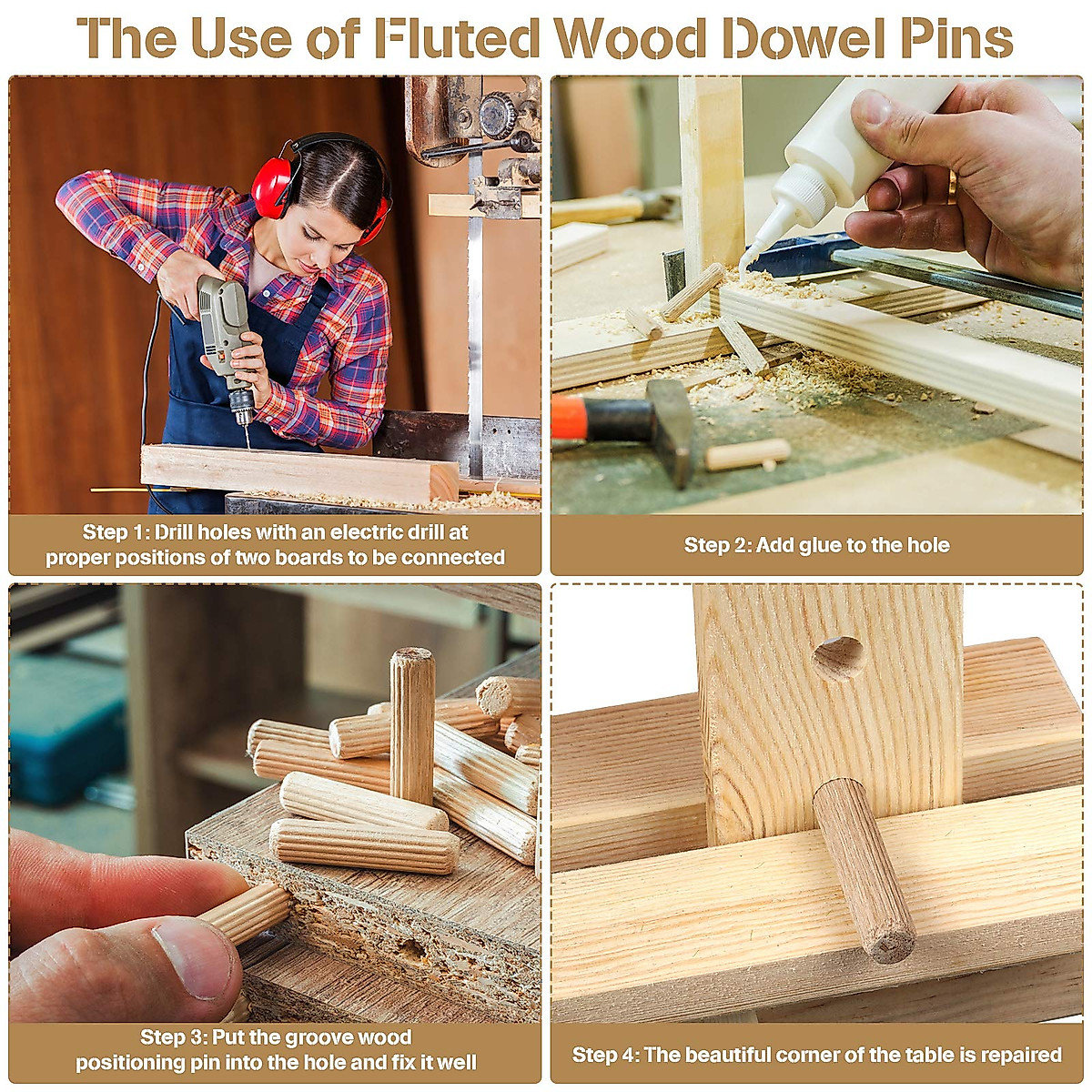 The Use of Fluted Wood Dowel Pins

Step 1: Drill holes with an electric drill at proper positions of two boards to be connected

Step 2: Add glue to the hole

Step 3: Put the groove wood positioning pin into the hole and fix it well

Step 4: The beautiful corner of the table is repaired