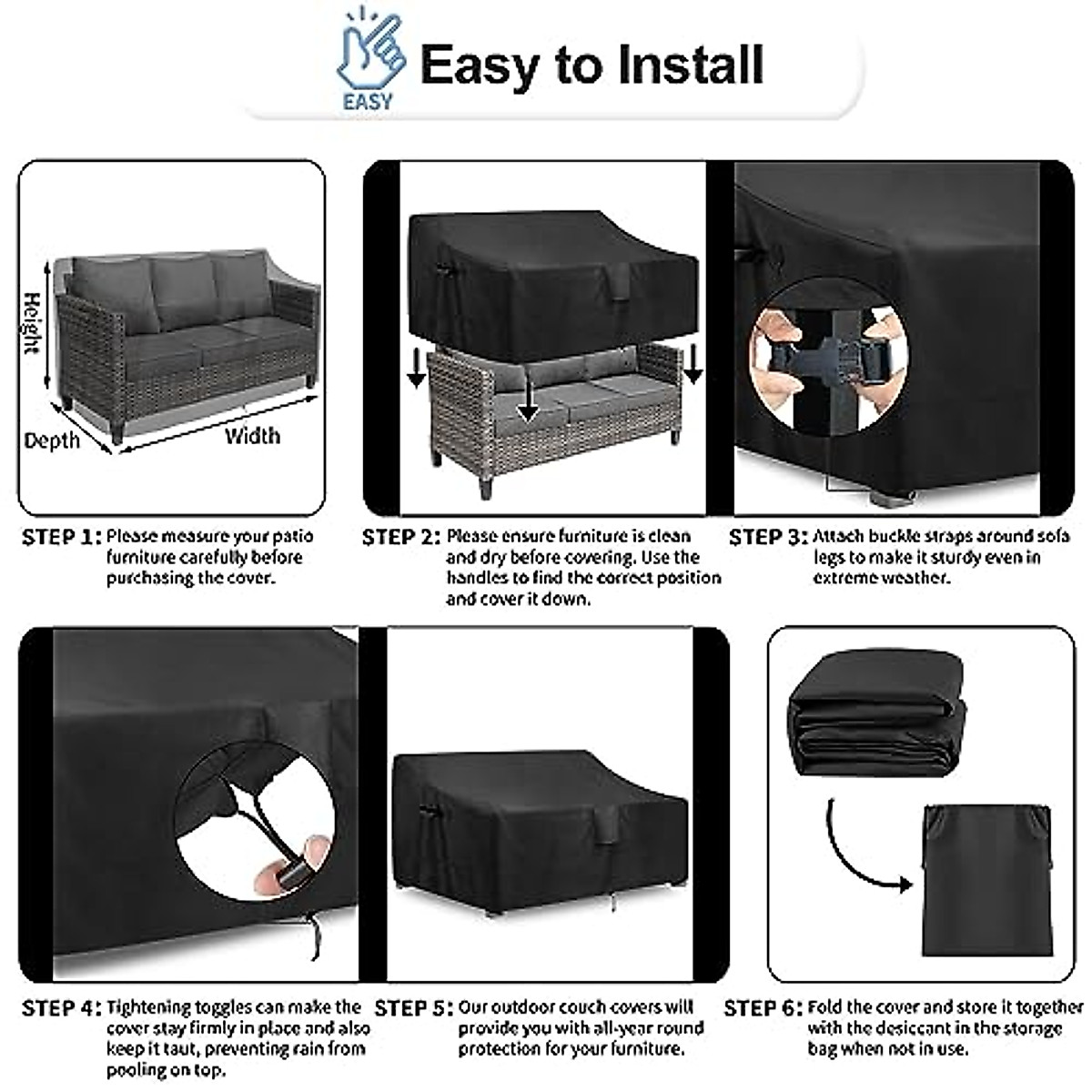 EASY

Easy to Install

Height

Depth

Width

STEP 1: Please measure your patio furniture carefully before purchasing the cover.

STEP 2: Please ensure furniture is clean and dry before covering. Use the handles to find the correct position and cover it down.

STEP 3: Attach buckle straps around sofa legs to make it sturdy even in extreme weather.

STEP 4: Tightening toggles can make the cover stay firmly in place and also keep it taut, preventing rain from pooling on top.

STEP 5: Our outdoor couch covers will provide you with all-year round protection for your furniture.

STEP 6: Fold the cover and store it together with the desiccant in the storage bag when not in use.