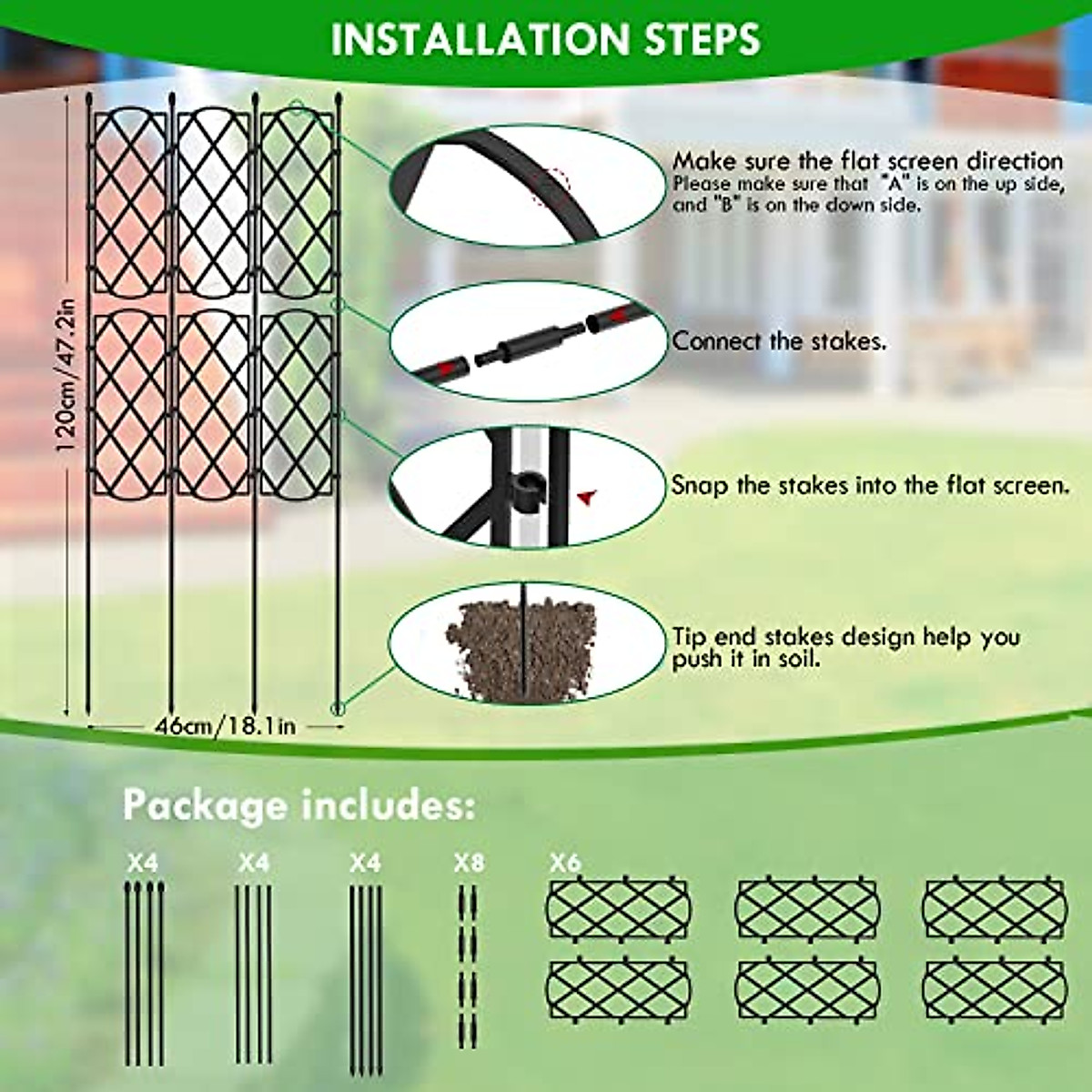 INSTALLATION STEPS

120cm/47.2in

46cm/18.1in

Make sure the flat screen direction
Please make sure that "A" is on the up side, and "B" is on the down side.

Connect the stakes.

Snap the stakes into the flat screen.

Tip end stakes design help you push it in soil.

Package includes:

X4

X4

X4

X8

X6