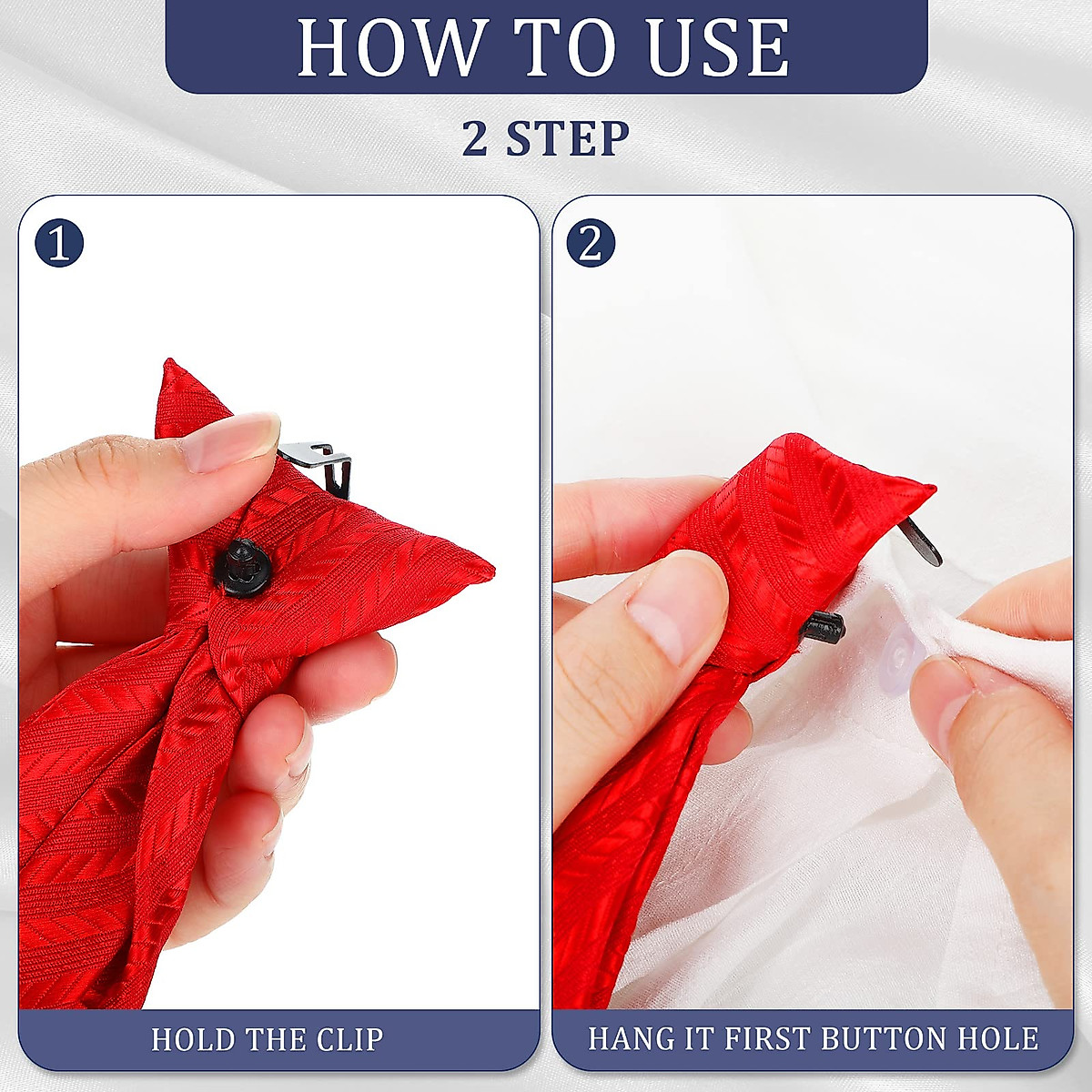 HOW TO USE

2 STEP

1

HOLD THE CLIP

2

HANG IT FIRST BUTTON HOLE