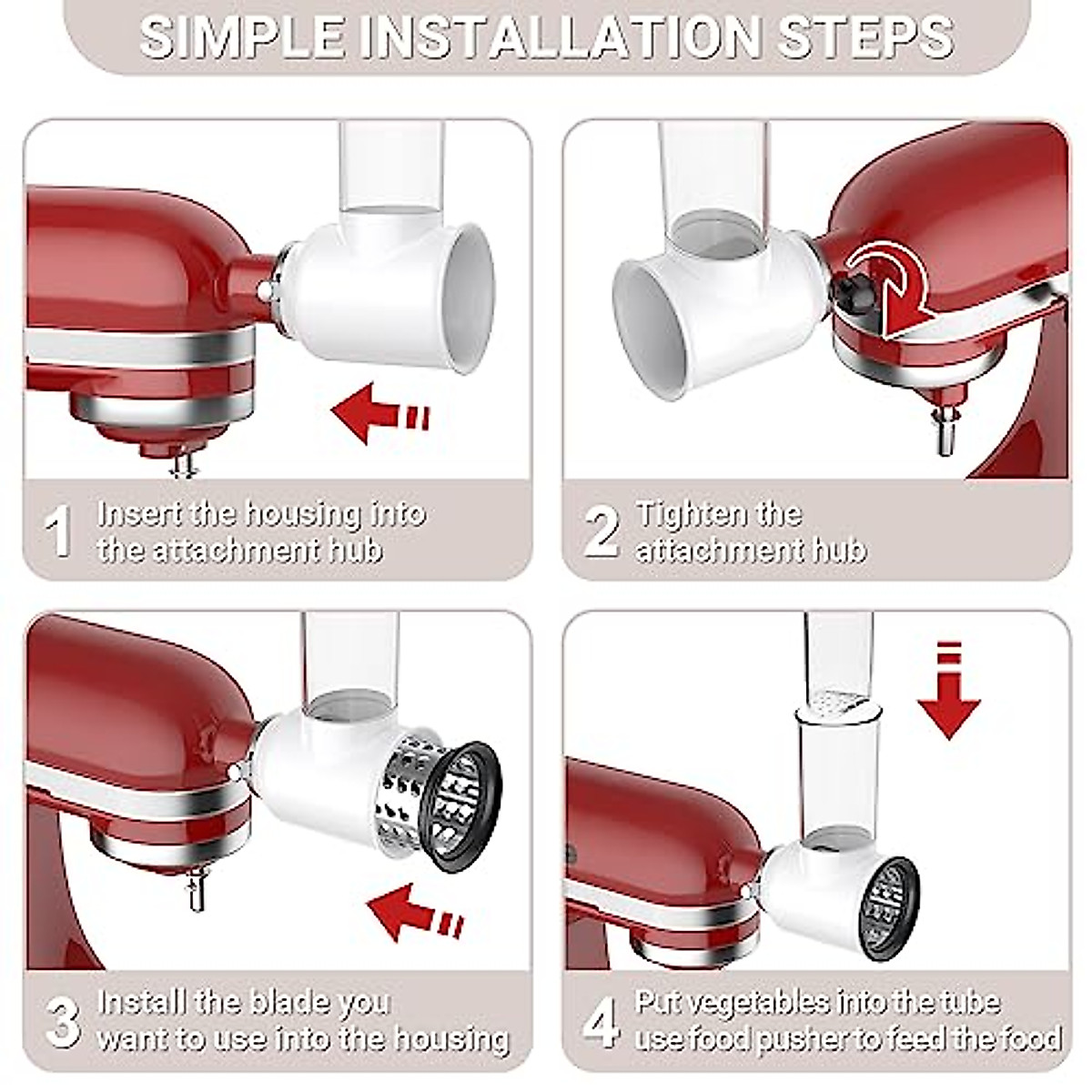 SIMPLE INSTALLATION STEPS

1 Insert the housing into the attachment hub

2 Tighten the attachment hub

3 Install the blade you want to use into the housing

4 Put vegetables into the tube use food pusher to feed the food