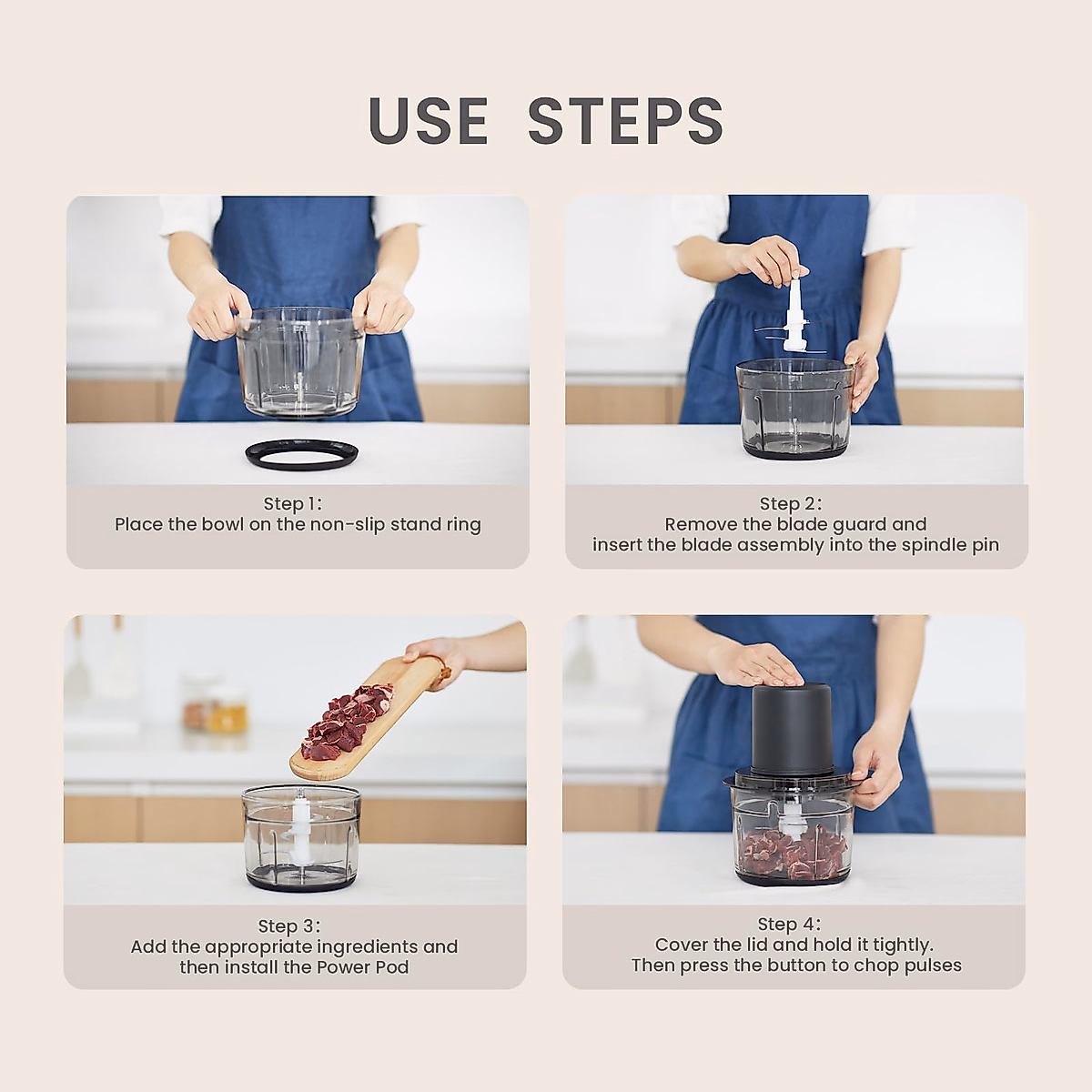 USE STEPS

Step 1:
Place the bowl on the non-slip stand ring

Step 2:
Remove the blade guard and insert the blade assembly into the spindle pin

Step 3:
Add the appropriate ingredients and then install the Power Pod

Step 4:
Cover the lid and hold it tightly. Then press the button to chop pulses