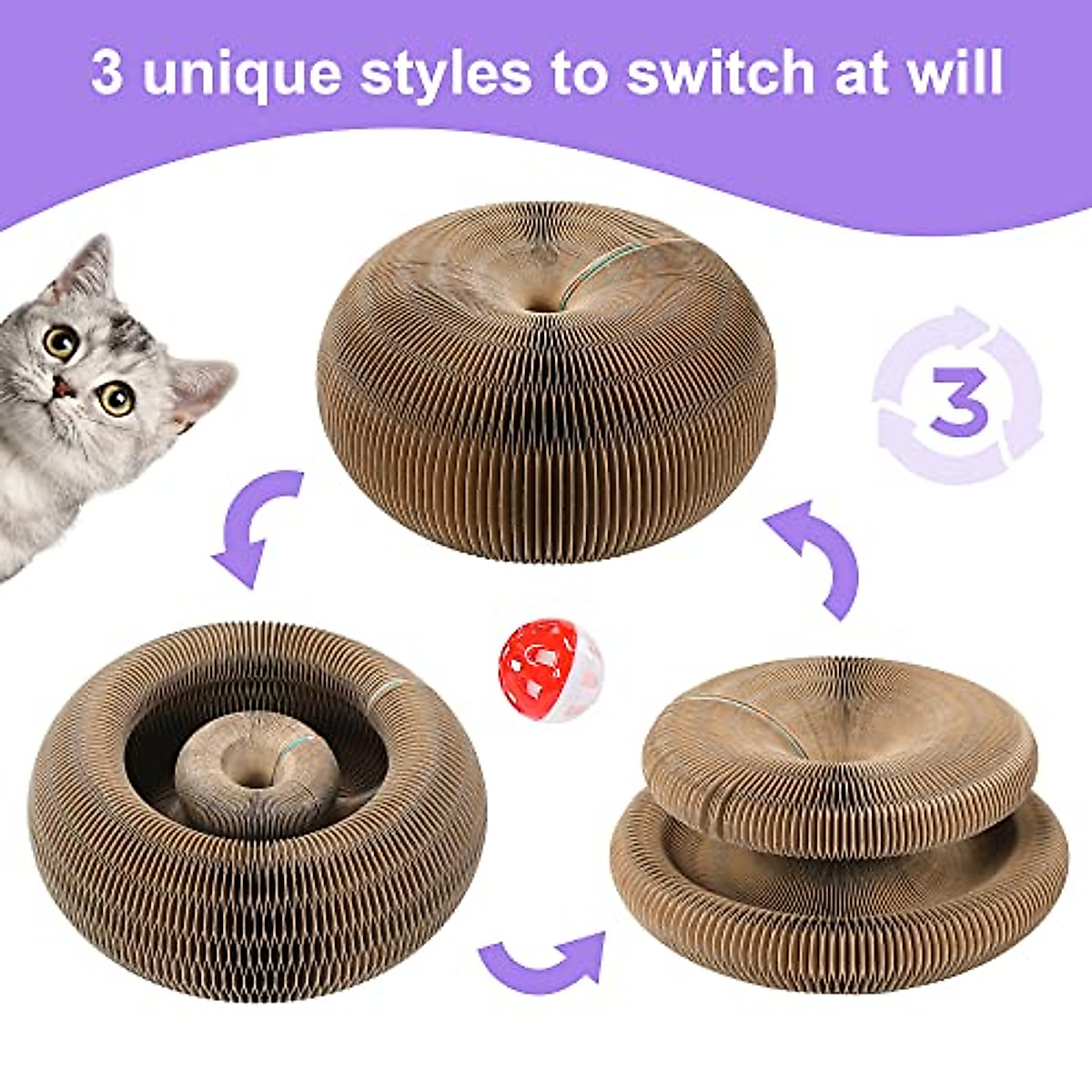 3 unique styles to switch at will

3