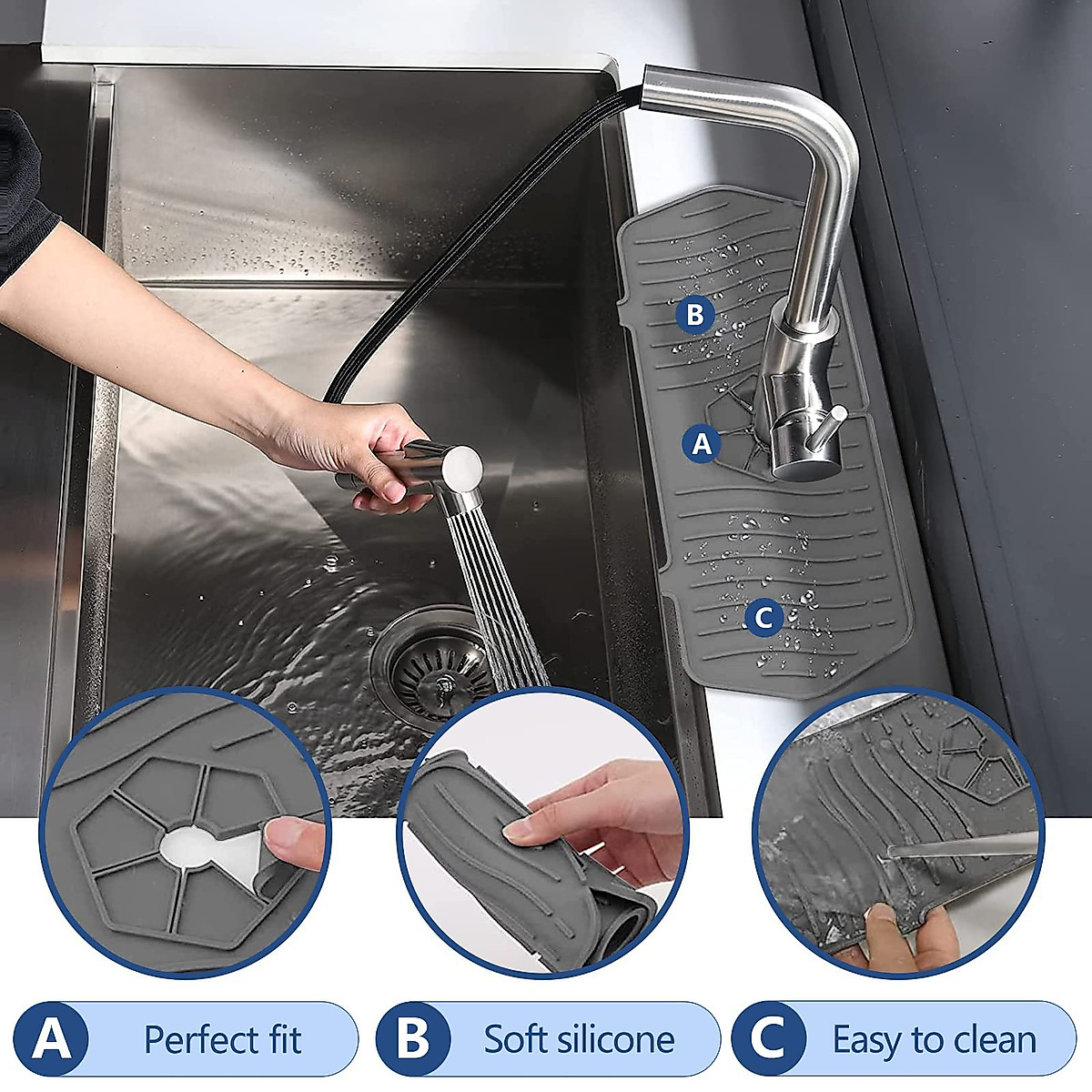 B

A

C

A Perfect fit

B Soft silicone

C Easy to clean