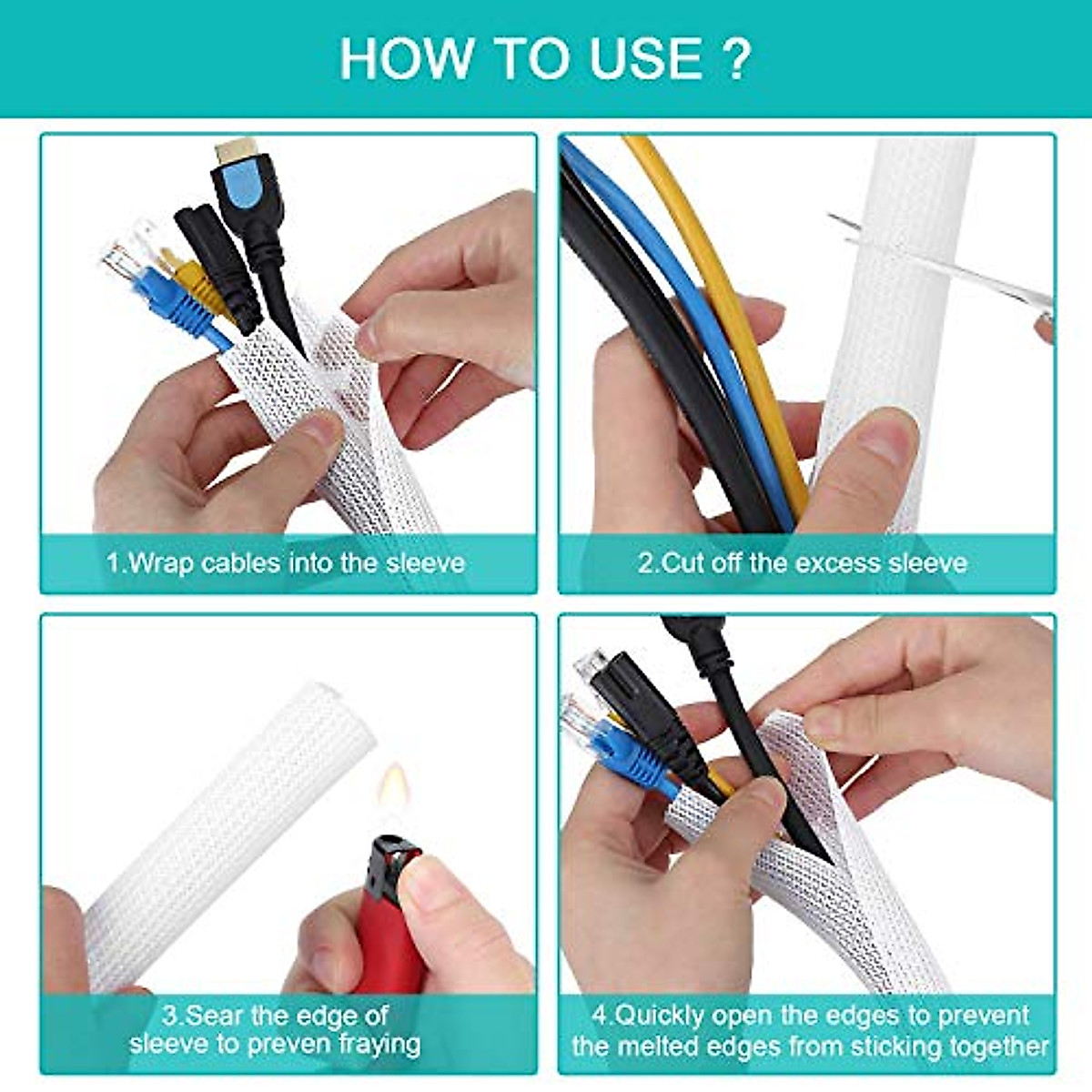 HOW TO USE ?

1.Wrap cables into the sleeve

2.Cut off the excess sleeve

3.Sear the edge of sleeve to preven fraying

4.Quickly open the edges to prevent the melted edges from sticking together