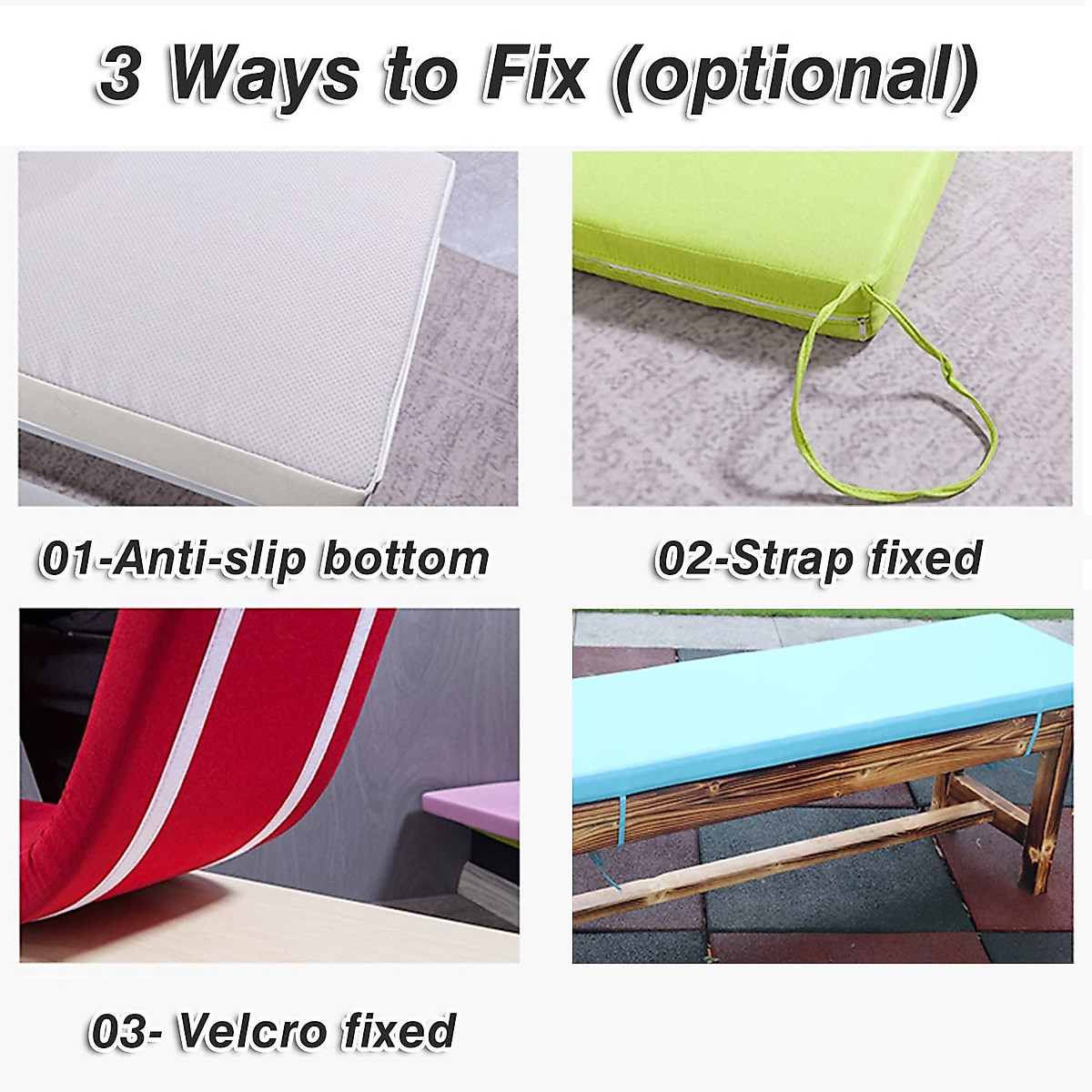 3 Ways to Fix (optional)

01-Anti-slip bottom

02-Strap fixed

03- Velcro fixed