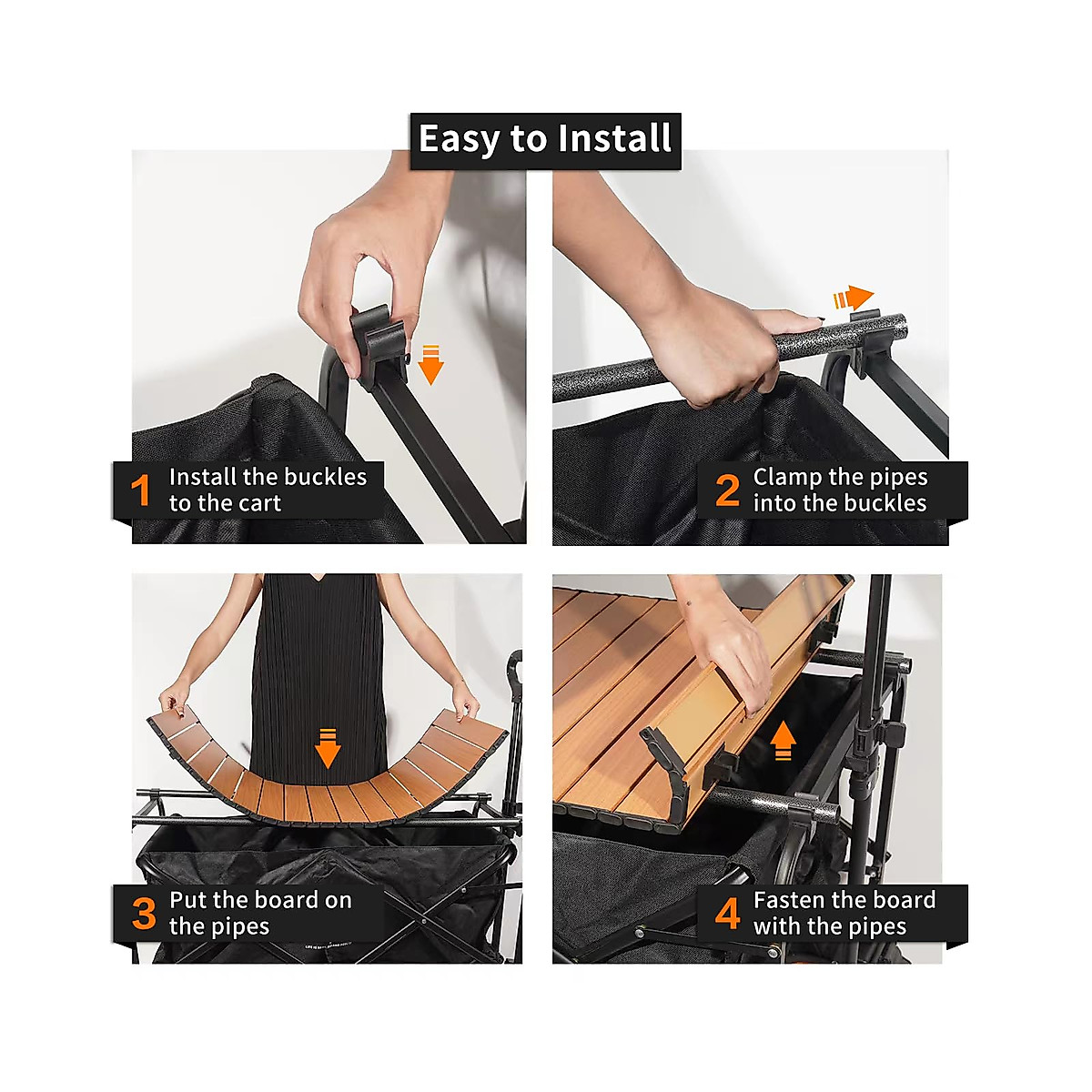 Easy to Install

1 Install the buckles to the cart

2 Clamp the pipes into the buckles

3 Put the board on the pipes

4 Fasten the board with the pipes