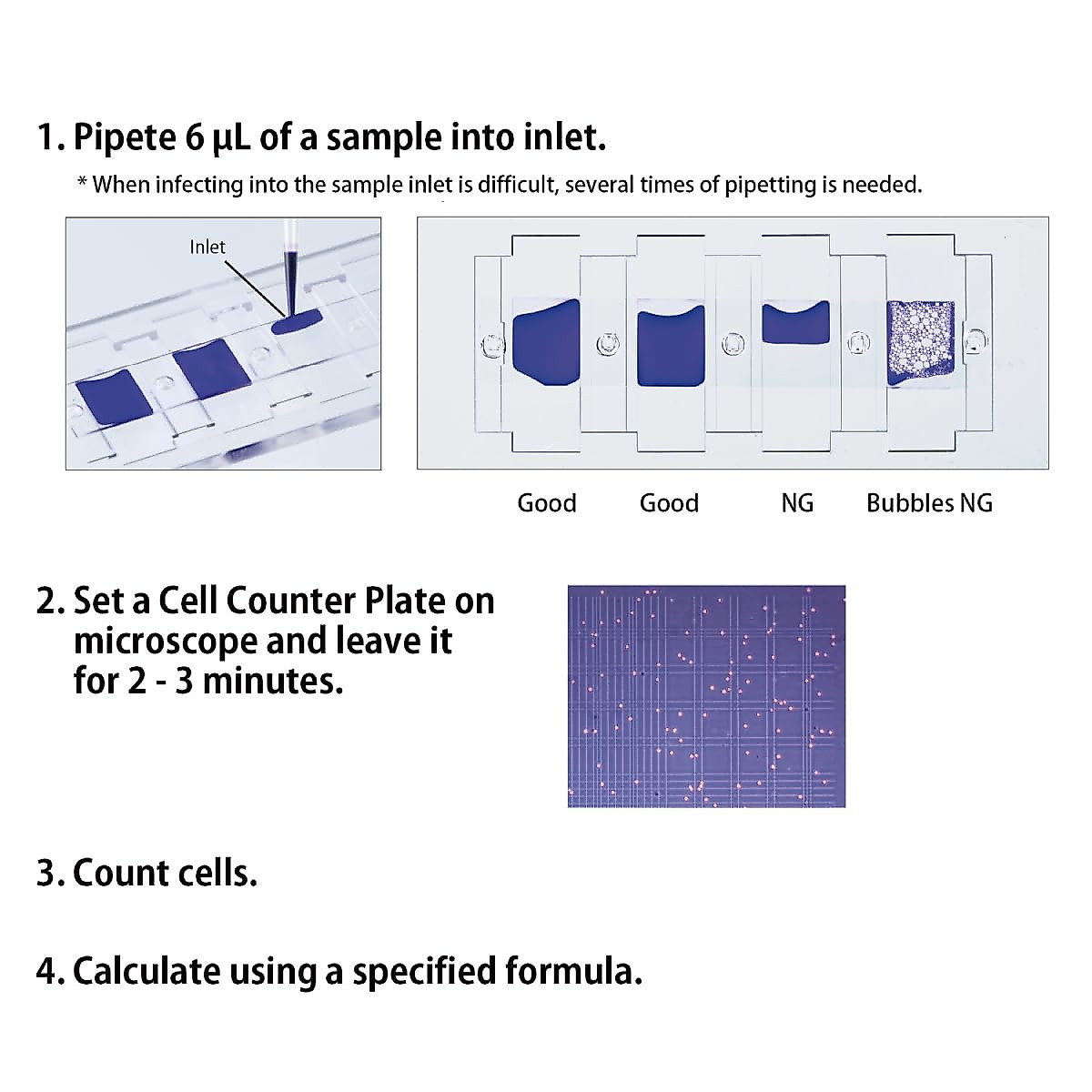 1. Pipete 6 μL of a sample into inlet.

* When infecting into the sample inlet is difficult, several times of pipetting is needed.

Inlet

Good Good NG Bubbles NG

2. Set a Cell Counter Plate on microscope and leave it for 2 - 3 minutes.

3. Count cells.

4. Calculate using a specified formula.