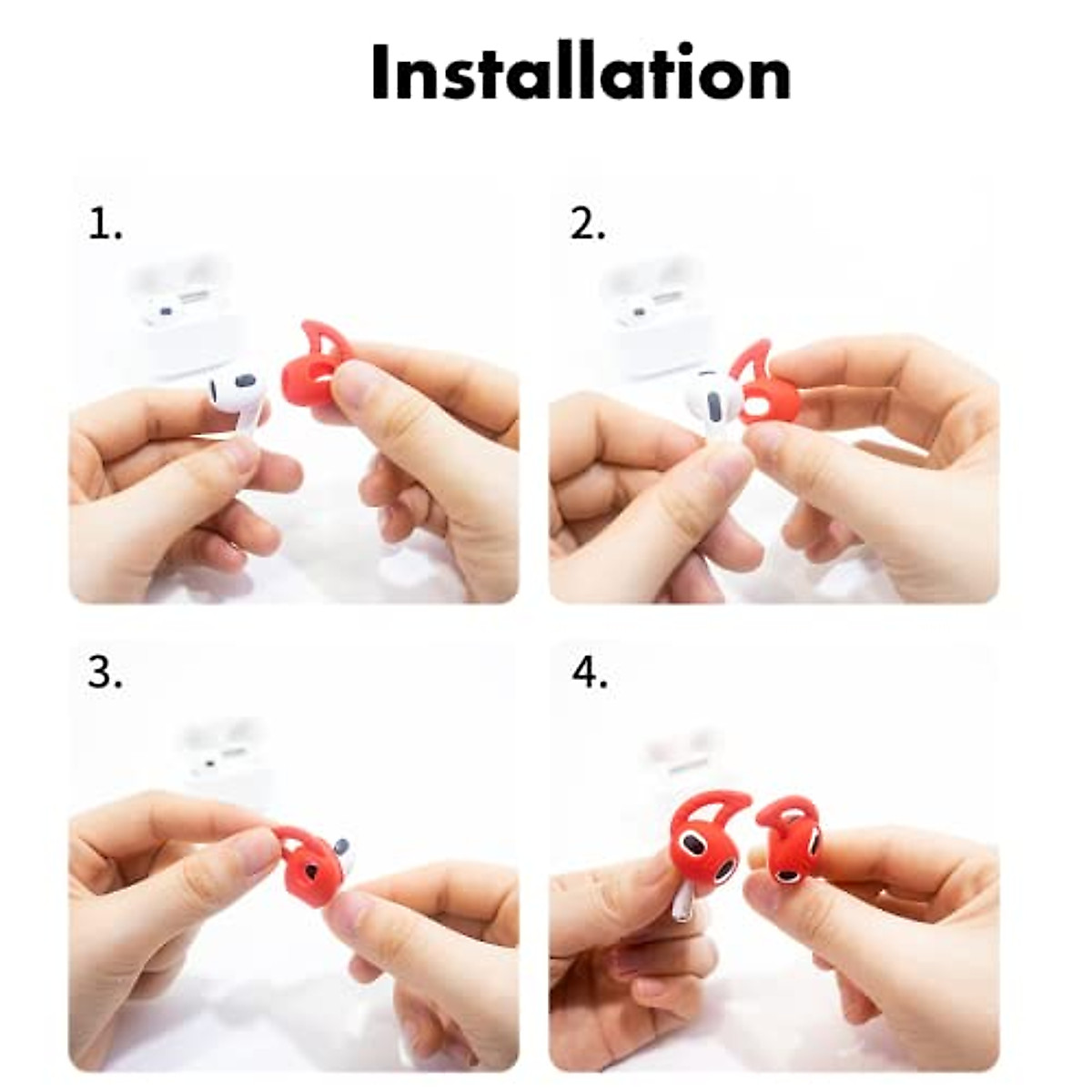 Installation

1.

2.

3.

4.