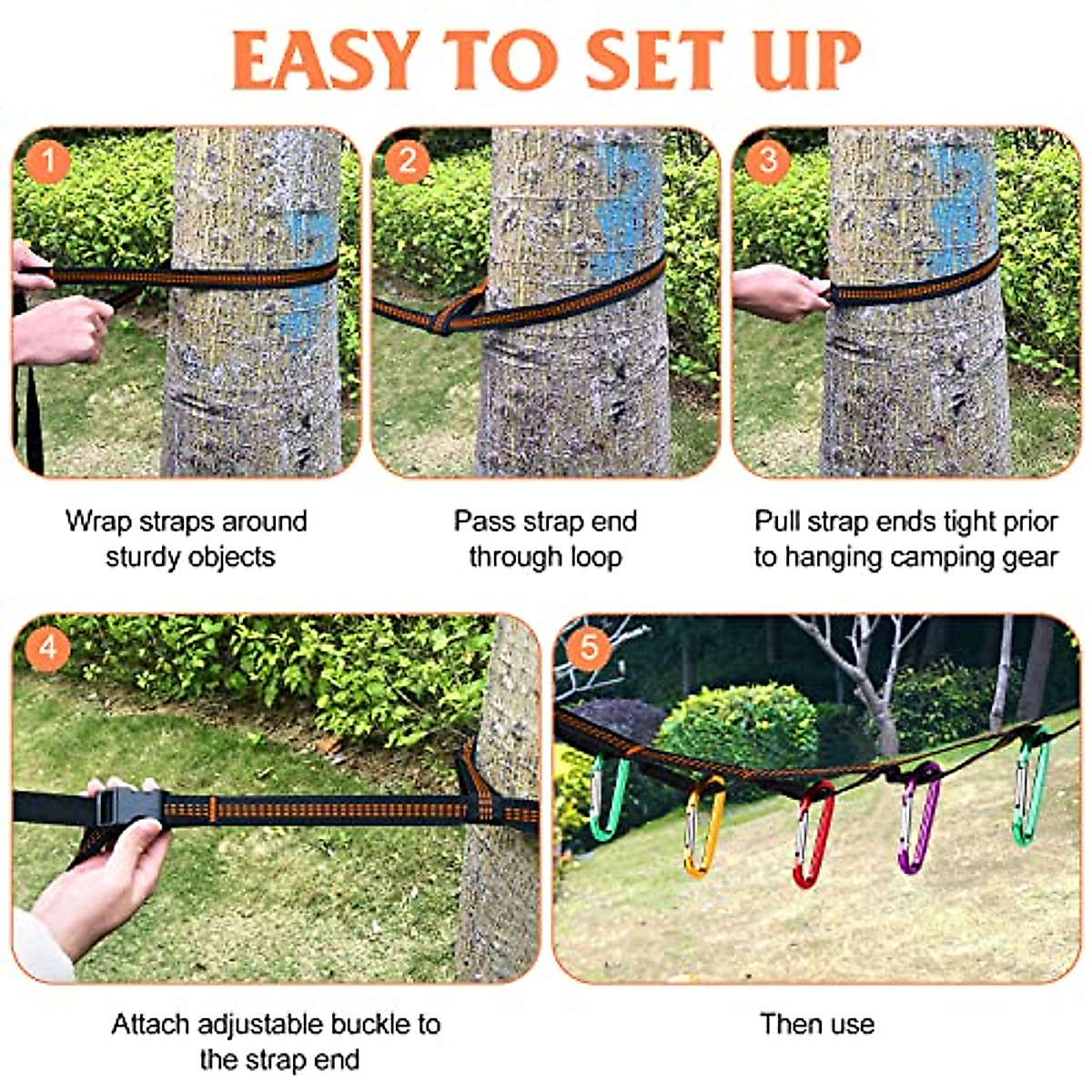 EASY TO SET UP

1

Wrap straps around sturdy objects

2

Pass strap end through loop

3

Pull strap ends tight prior to hanging camping gear

4

Attach adjustable buckle to the strap end

5

Then use