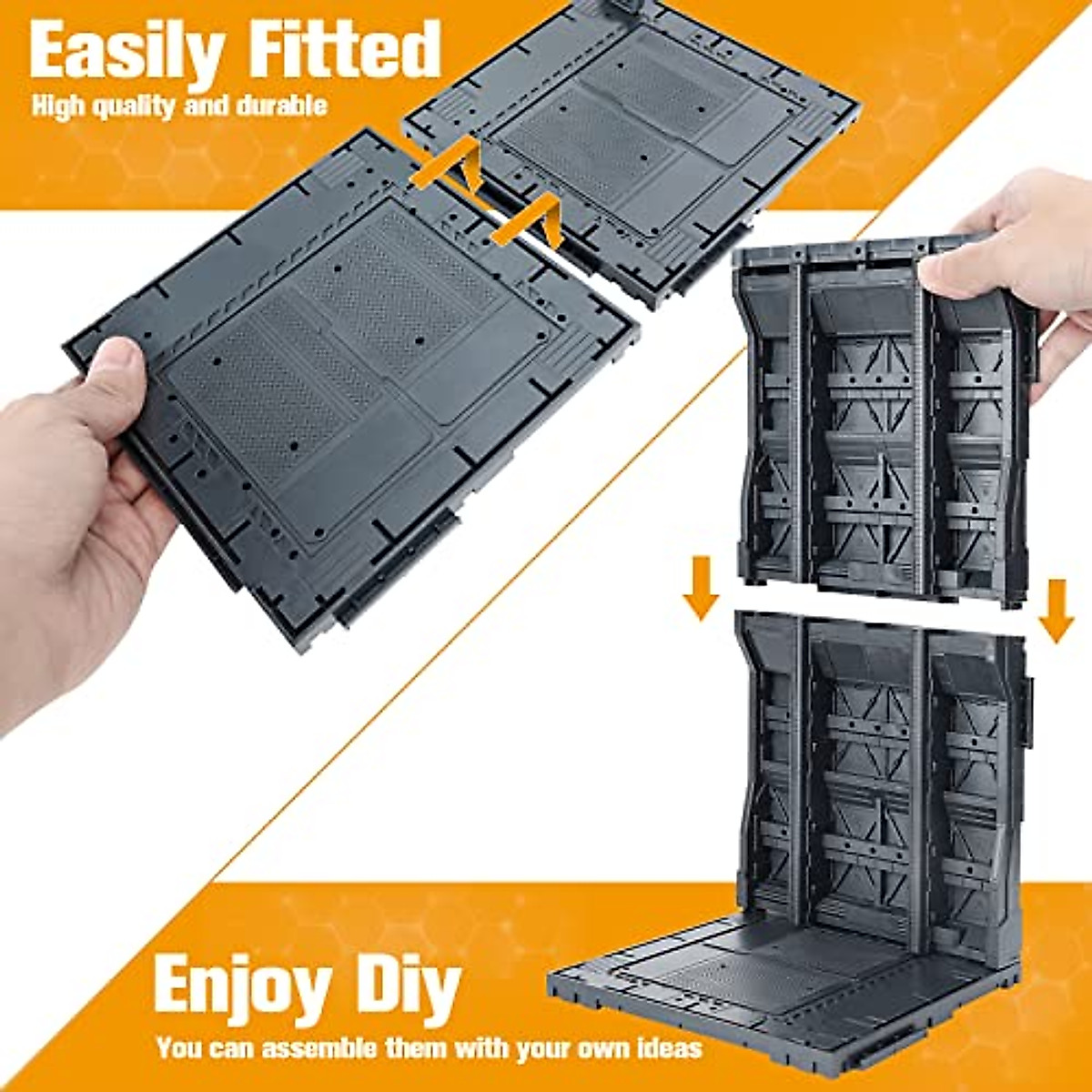 Easily Fitted
High quality and durable

Enjoy Diy
You can assemble them with your own ideas