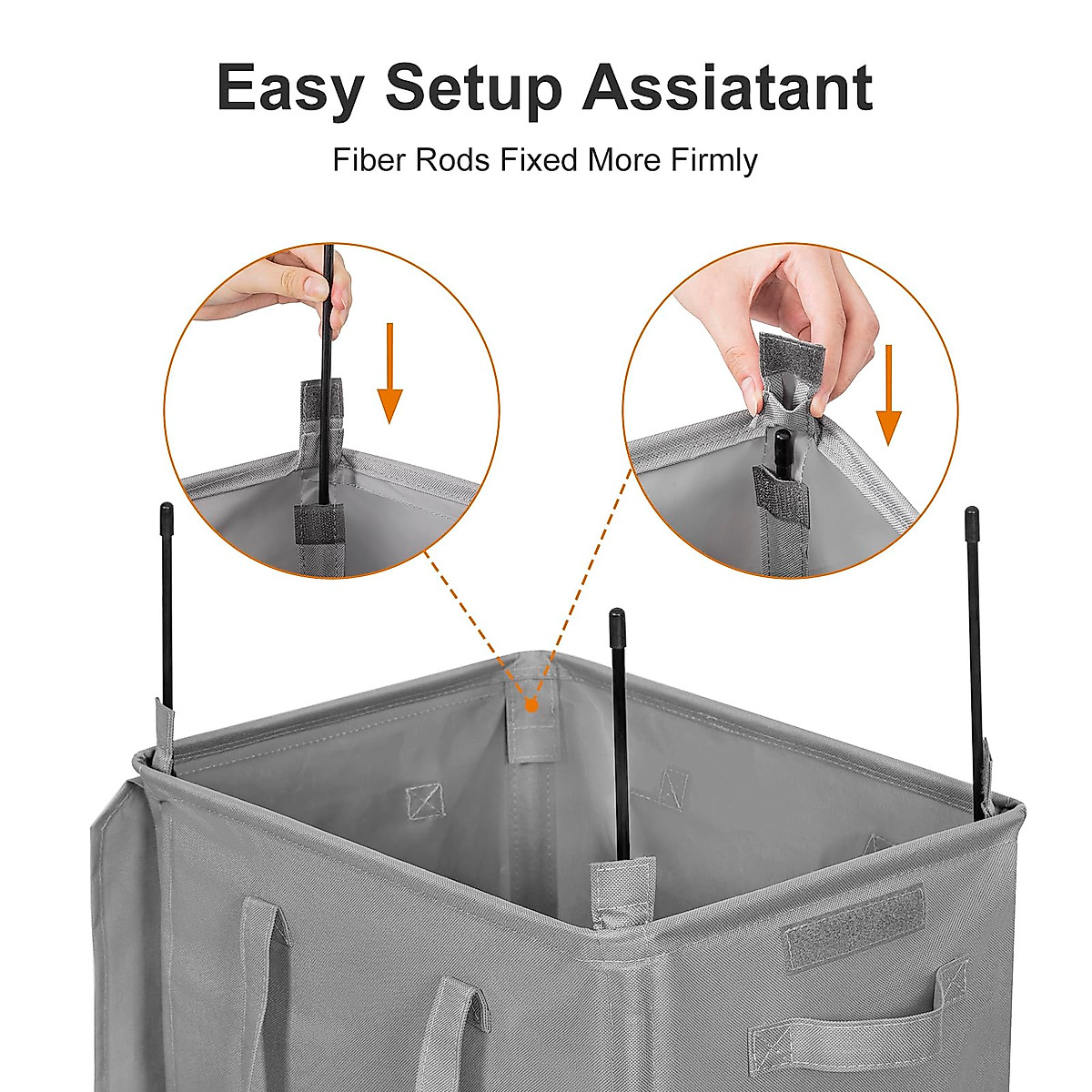 Easy Setup Assiatant

Fiber Rods Fixed More Firmly