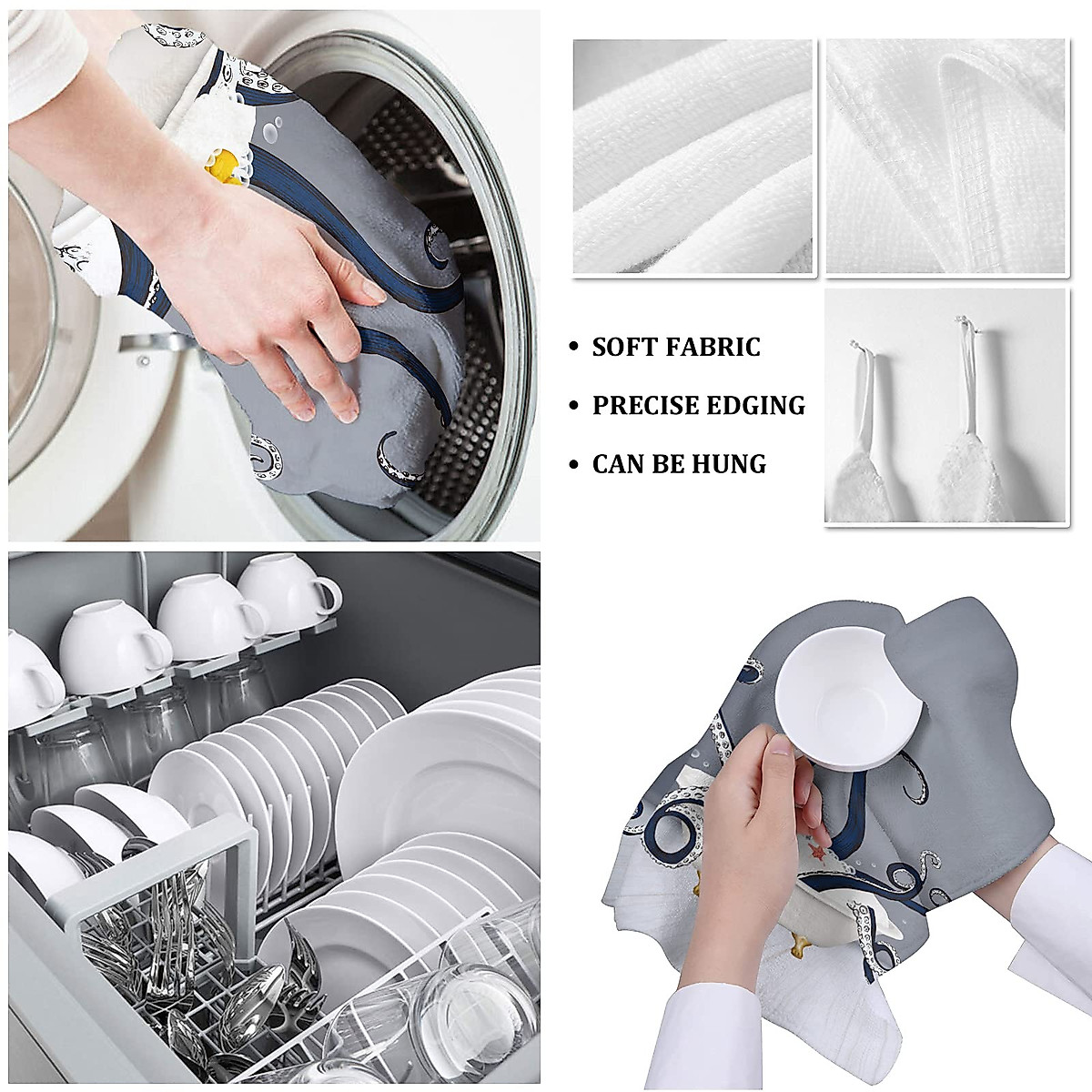 • SOFT FABRIC
• PRECISE EDGING
• CAN BE HUNG