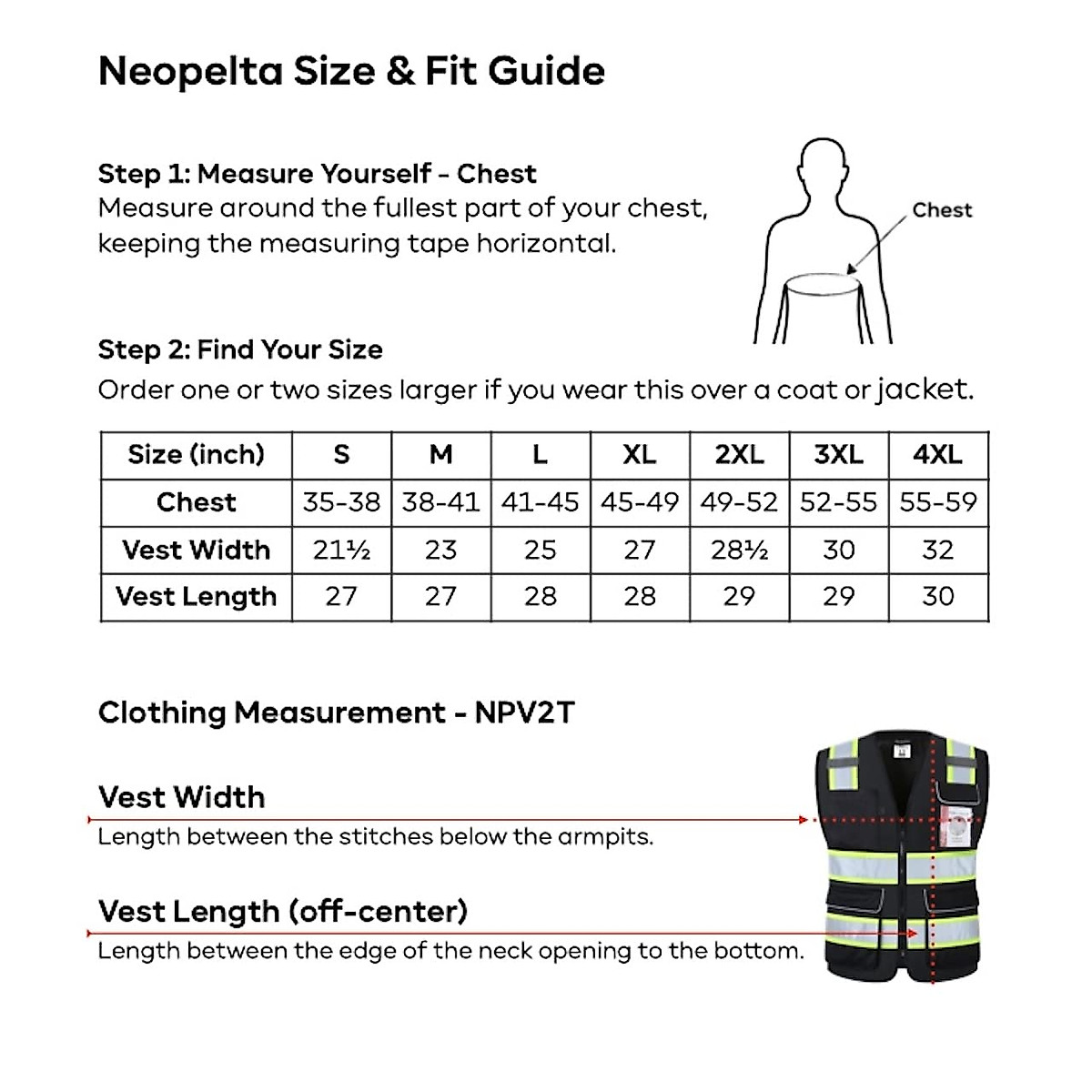 Neopelta Size & Fit Guide

Step 1: Measure Yourself - Chest
Measure around the fullest part of your chest, keeping the measuring tape horizontal.

Chest

Step 2: Find Your Size
Order one or two sizes larger if you wear this over a coat or jacket.

| Size (inch) | S | M | L | XL | 2XL | 3XL | 4XL |
|---|---|---|---|---|---|---|---|
| Chest | 35-38 | 38-41 | 41-45 | 45-49 | 49-52 | 52-55 | 55-59 |
| Vest Width | 21½ | 23 | 25 | 27 | 28½ | 30 | 32 |
| Vest Length | 27 | 27 | 28 | 28 | 29 | 29 | 30 |

Clothing Measurement - NPV2T

Vest Width
Length between the stitches below the armpits.

Vest Length (off-center)
Length between the edge of the neck opening to the bottom.